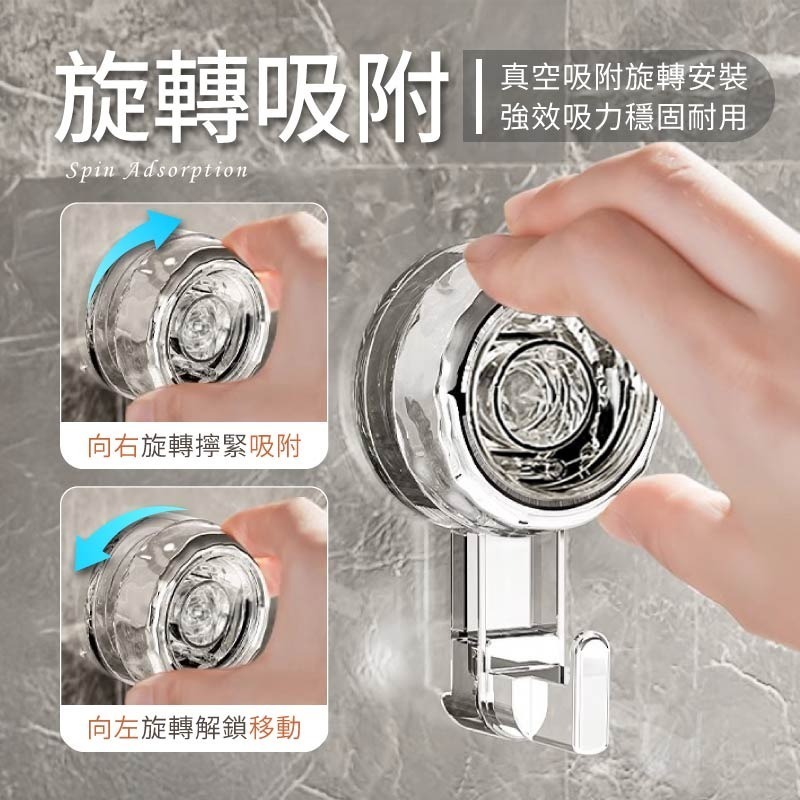 旋轉吸附

真空吸附旋轉安裝
強效吸力穩固耐用

Spin Adsorption

向右旋轉擰緊吸附

向左旋轉解鎖移動