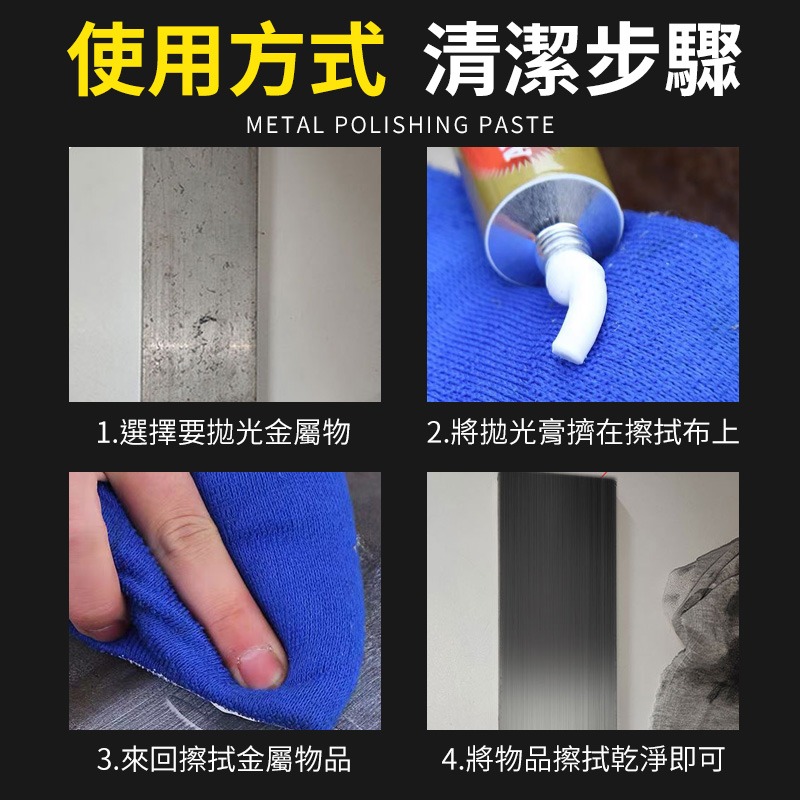 使用方式 清潔步驟
METAL POLISHING PASTE

1.選擇要拋光金屬物

2.將拋光膏擠在擦拭布上

3.來回擦拭金屬物品

4.將物品擦拭乾淨即可