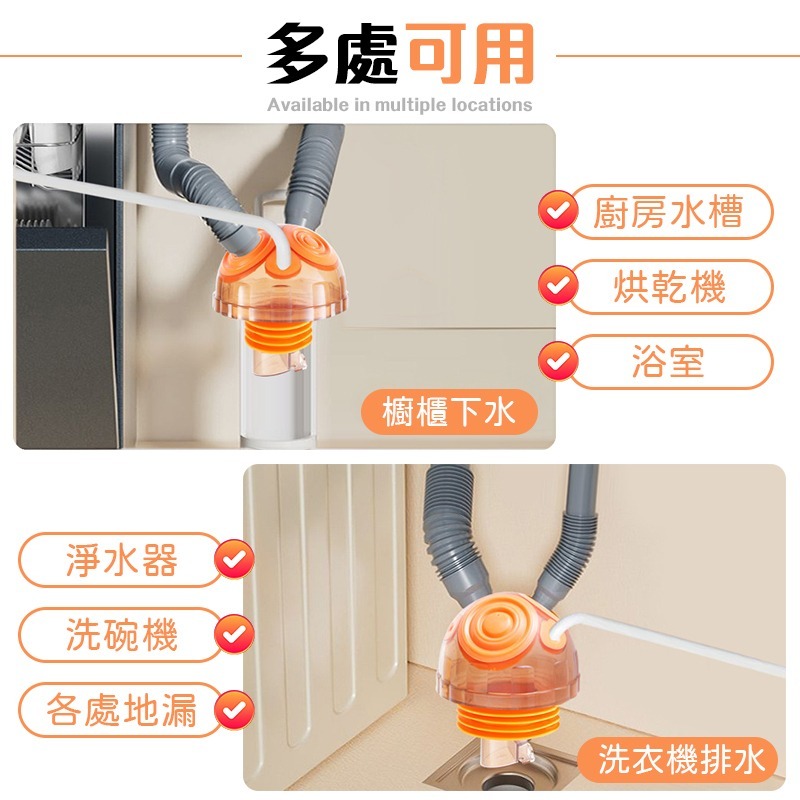 多處可用
Available in multiple locations

廚房水槽
烘乾機
浴室
櫥櫃下水

淨水器
洗碗機
各處地漏
洗衣機排水