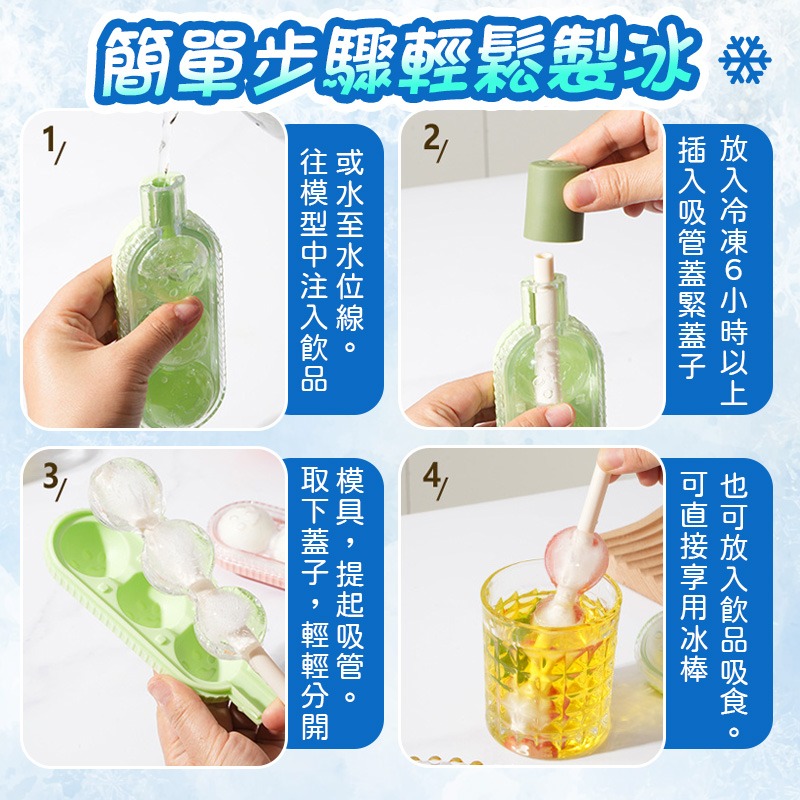 簡單步驟輕鬆製冰

1/

往模型中注入飲品或水至水位線。

2/

插入吸管蓋緊蓋子放入冷凍6小時以上

3/

取下蓋子，輕輕分開模具，提起吸管。

4/

可直接享用冰棒也可放入飲品吸食。