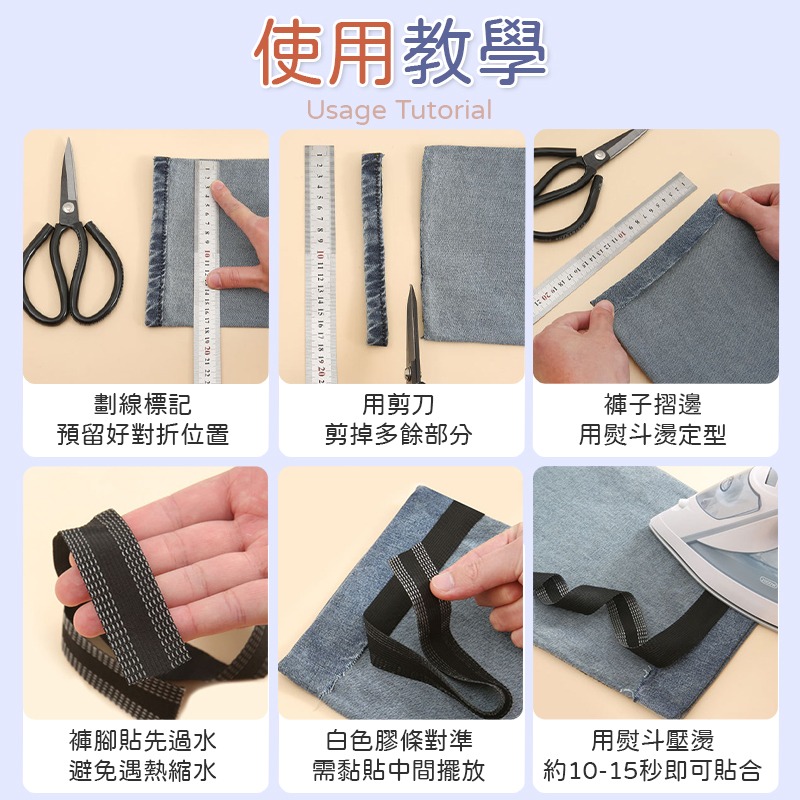 使用教學
Usage Tutorial

劃線標記
預留好對折位置

用剪刀
剪掉多餘部分

褲子摺邊
用熨斗燙定型

褲腳貼先過水
避免遇熱縮水

白色膠條對準
需黏貼中間擺放

用熨斗壓燙
約10-15秒即可貼合