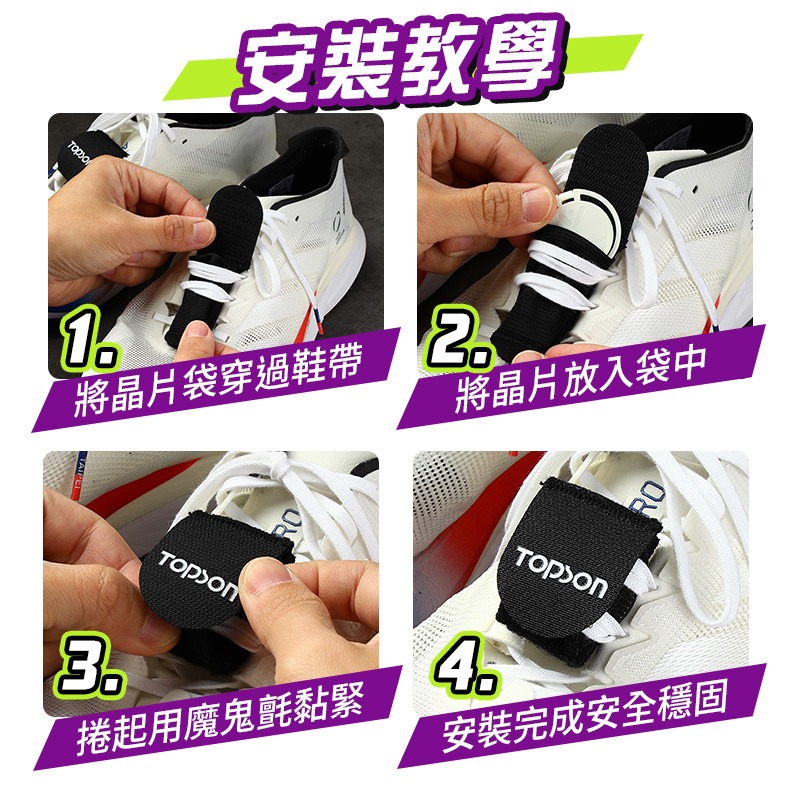 安裝教學

TOPSON

1. 將晶片袋穿過鞋帶

2. 將晶片放入袋中

TOPSON

3. 捲起用魔鬼氈黏緊

TOPSON

4. 安裝完成安全穩固