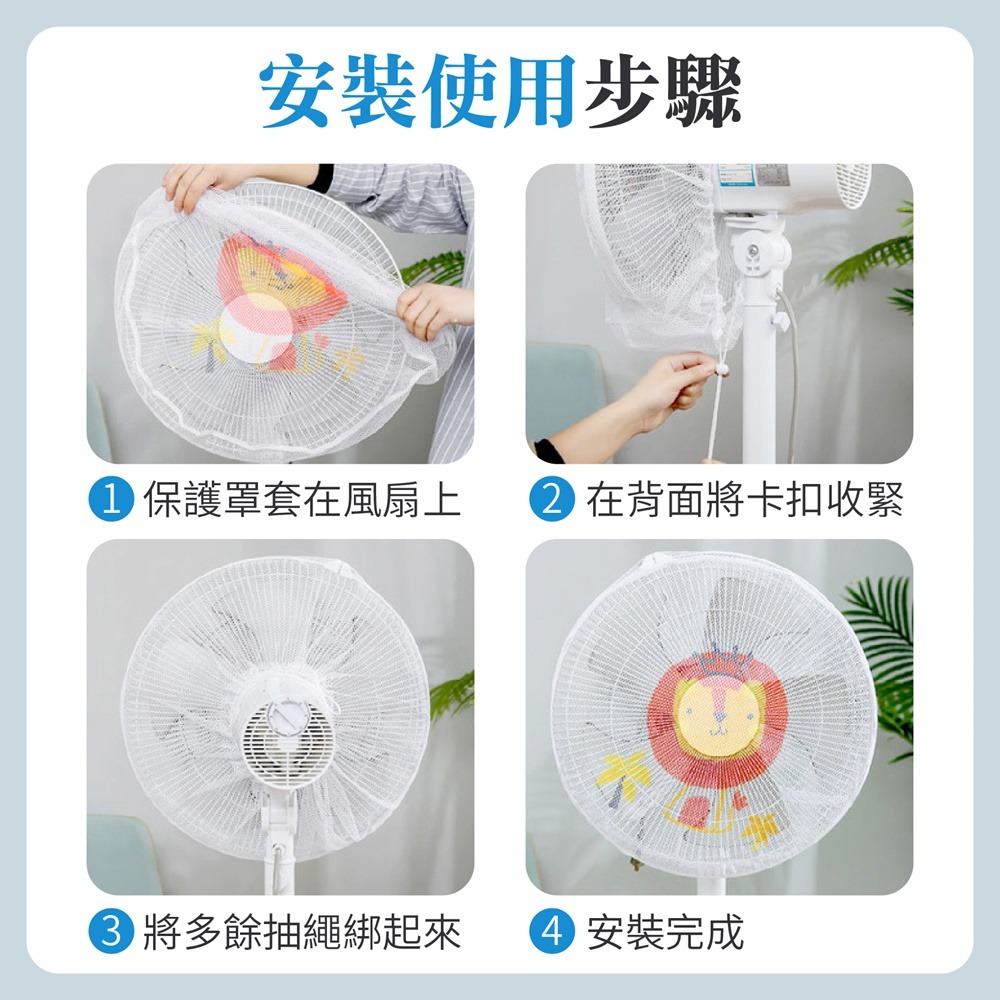 安裝使用步驟

1 保護罩套在風扇上

2 在背面將卡扣收緊

3 將多餘抽繩綁起來

4 安裝完成