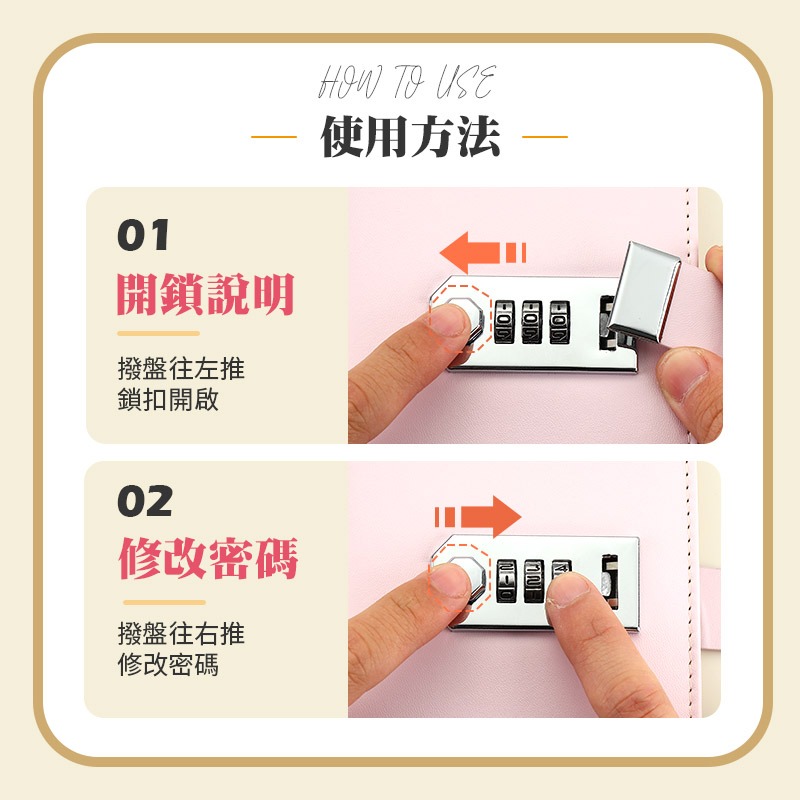 HOW TO USE
使用方法

01
開鎖說明
撥盤往左推
鎖扣開啟

02
修改密碼
撥盤往右推
修改密碼