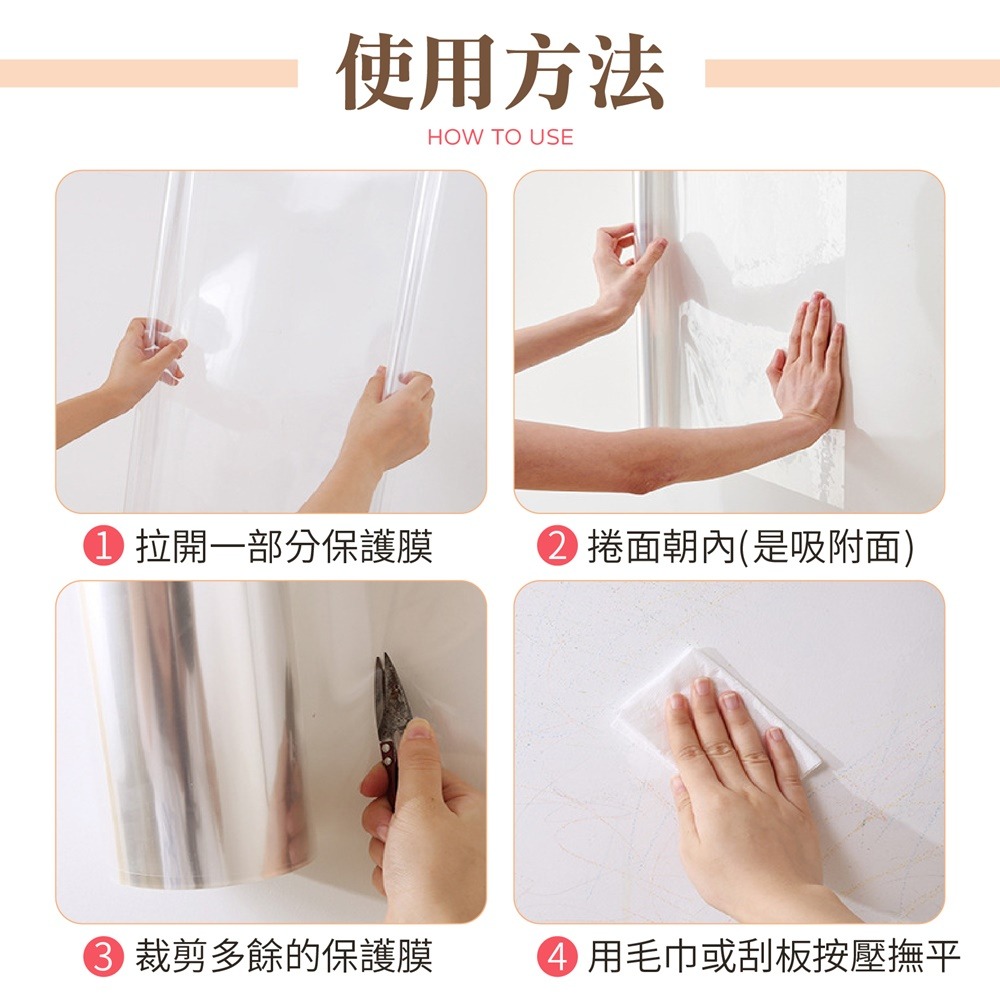 使用方法

HOW TO USE

1 拉開一部分保護膜

2 捲面朝內(是吸附面)

3 裁剪多餘的保護膜

4 用毛巾或刮板按壓撫平