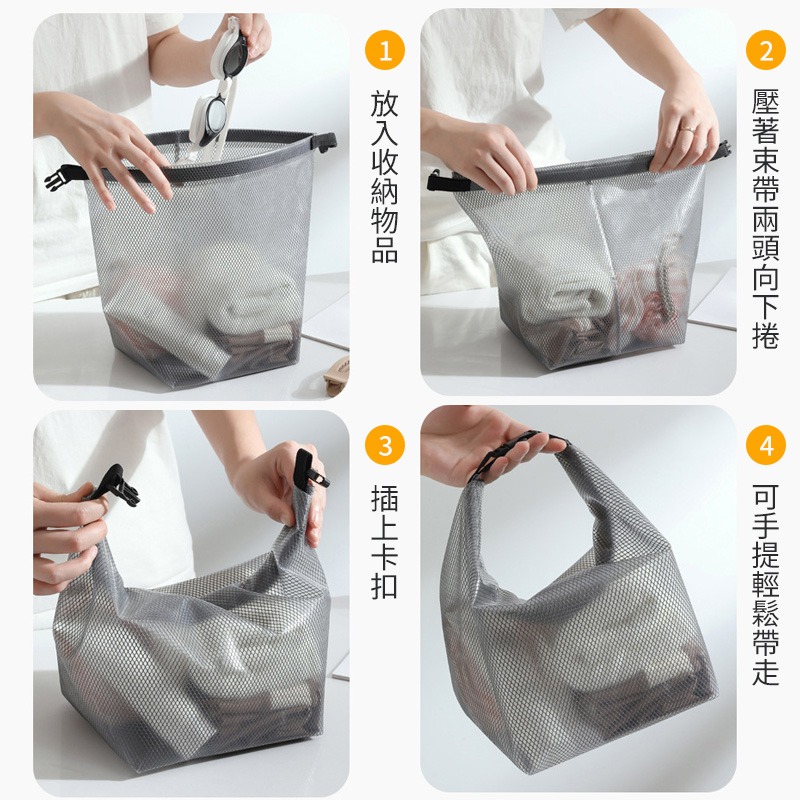 1
放入收納物品

2
壓著束帶兩頭向下捲

3
插上卡扣

4
可手提輕鬆帶走