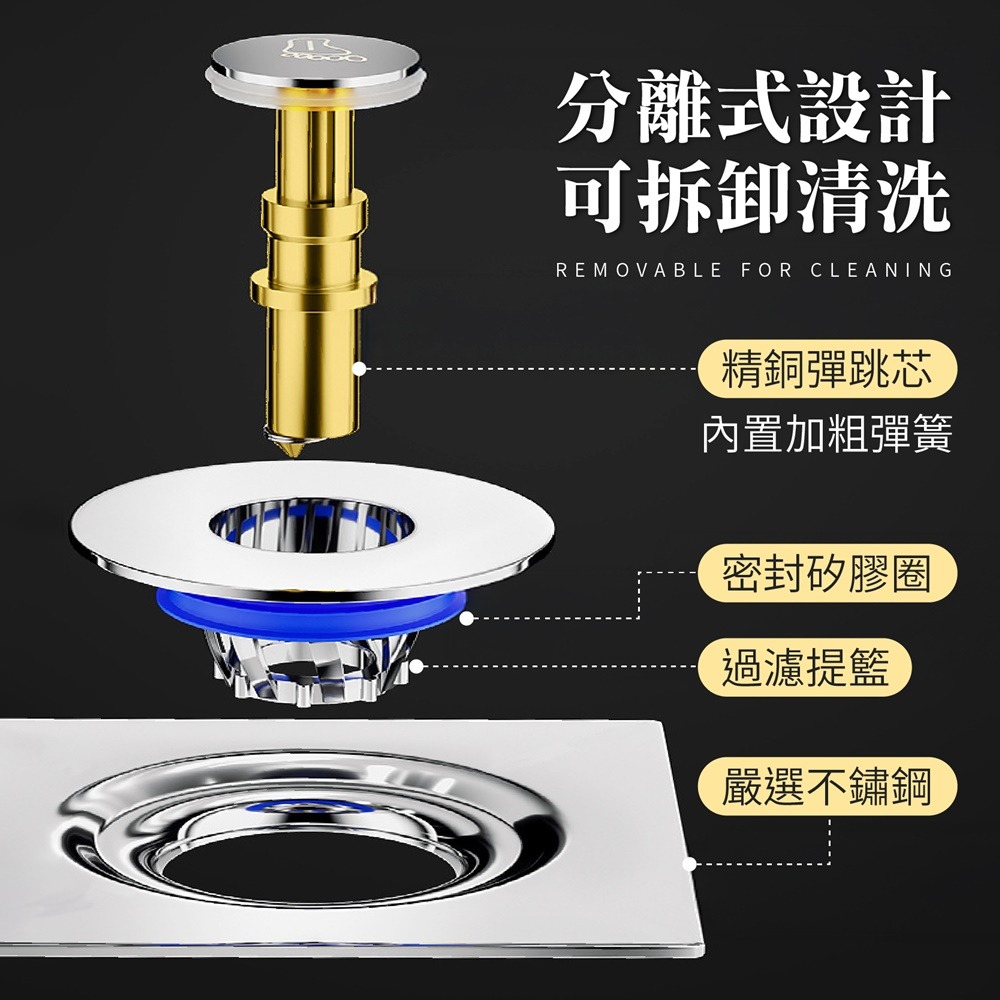 分離式設計
可拆卸清洗

REMOVABLE FOR CLEANING

精銅彈跳芯
內置加粗彈簧

密封矽膠圈

過濾提籃

嚴選不鏽鋼