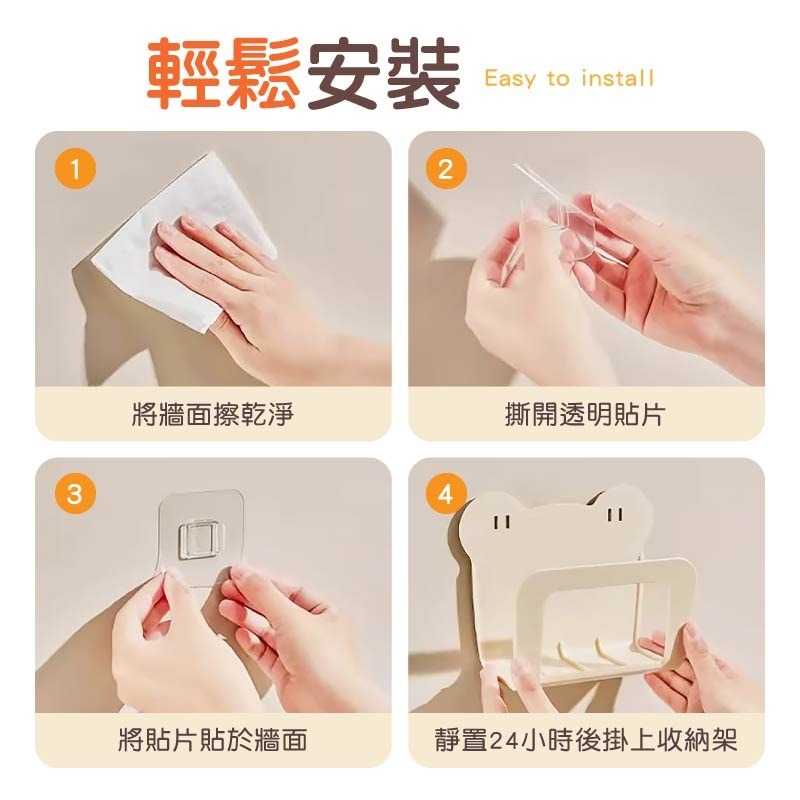 輕鬆安裝 Easy to install

1

將牆面擦乾淨

2

撕開透明貼片

3

將貼片貼於牆面

4

靜置24小時後掛上收納架