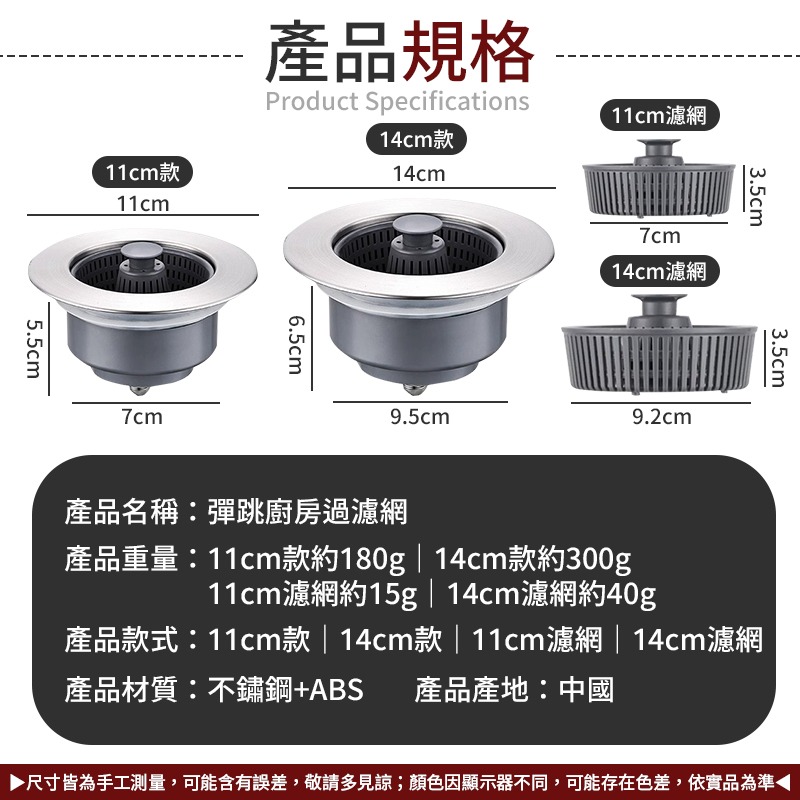 產品規格
Product Specifications

11cm款
11cm
5.5cm
7cm

14cm款
14cm
6.5cm
9.5cm

11cm濾網
3.5cm
7cm

14cm濾網
3.5cm
9.2cm

產品名稱：彈跳廚房過濾網
產品重量：11cm款約180g｜14cm款約300g
11cm濾網約15g｜14cm濾網約40g
產品款式：11cm款｜14cm款｜11cm濾網｜14cm濾網
產品材質：不鏽鋼+ABS　產品產地：中國

▶尺寸皆為手工測量，可能含有誤差，敬請多見諒；顏色因顯示器不同，可能存在色差，依實品為準◀