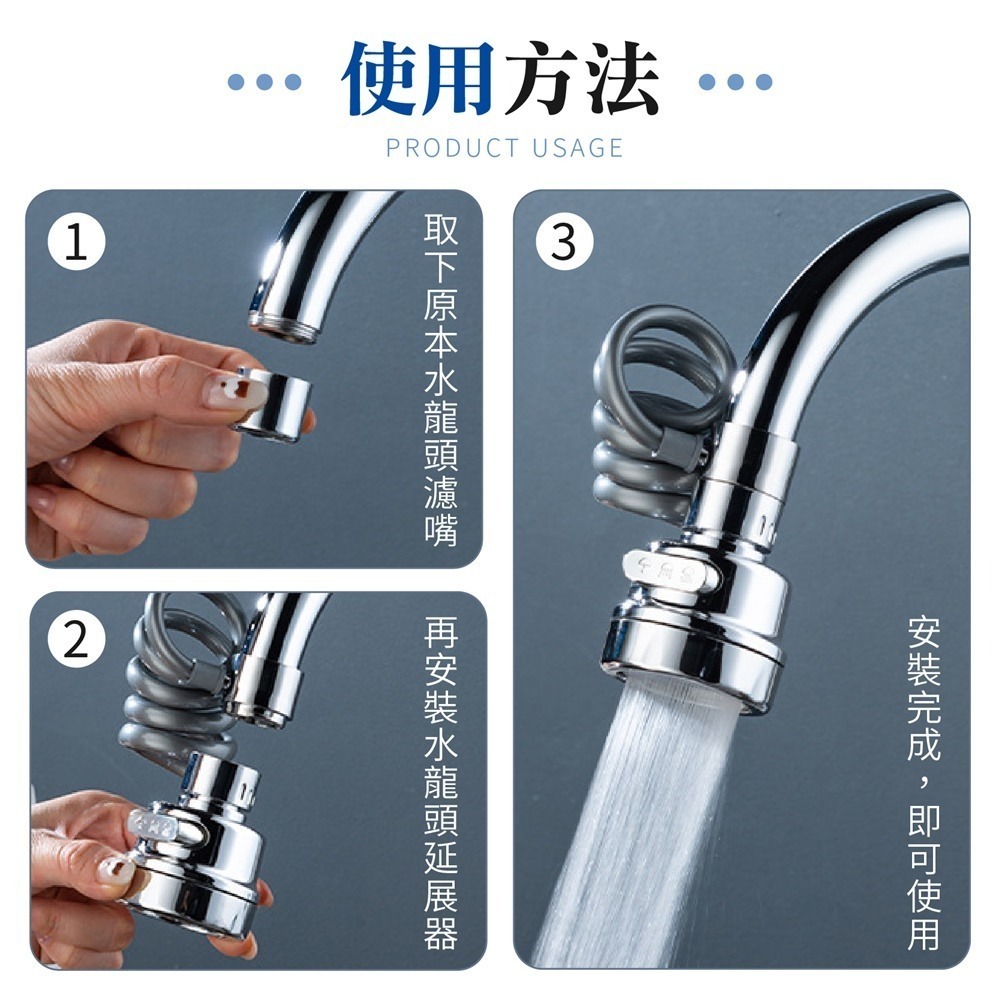 使用方法
PRODUCT USAGE

1
取下原本水龍頭濾嘴

2
再安裝水龍頭延展器

3
安裝完成，即可使用