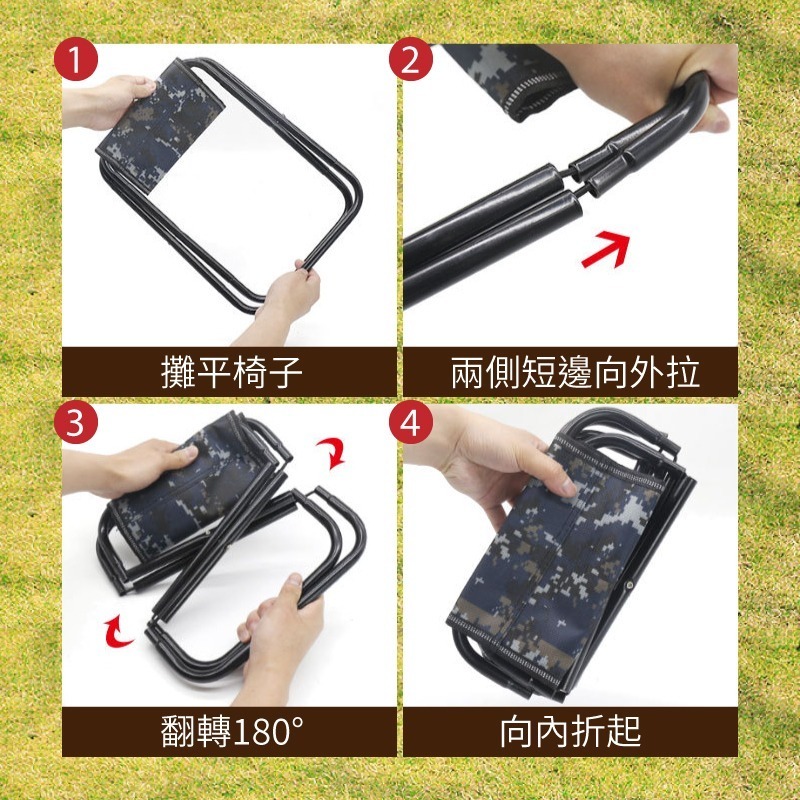 1
攤平椅子

2
兩側短邊向外拉

3
翻轉180°

4
向內折起