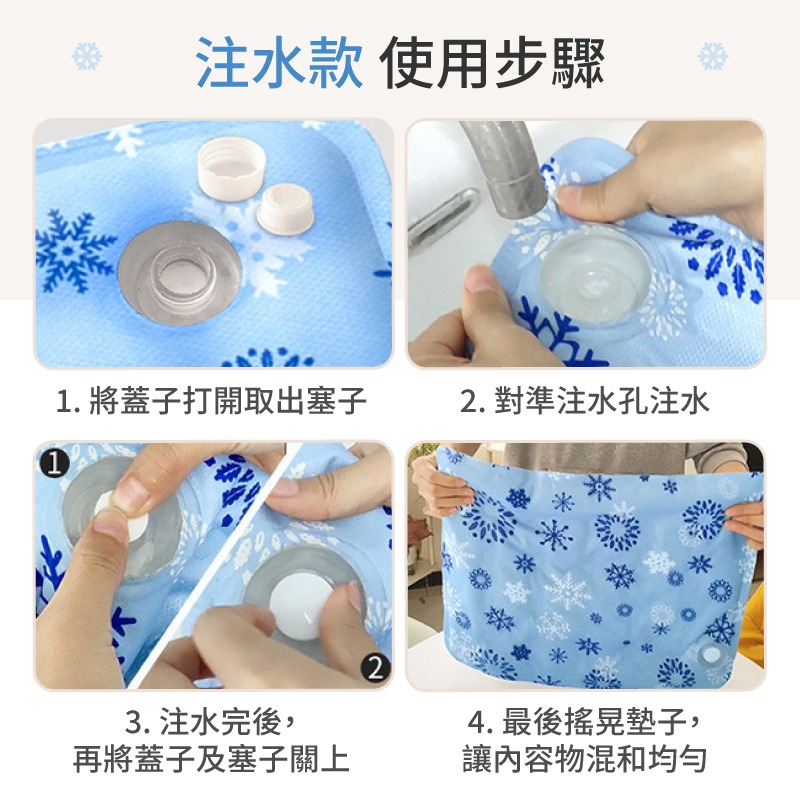 注水款 使用步驟

1. 將蓋子打開取出塞子

2. 對準注水孔注水

1

2

3. 注水完後，
再將蓋子及塞子關上

4. 最後搖晃墊子，
讓內容物混和均勻