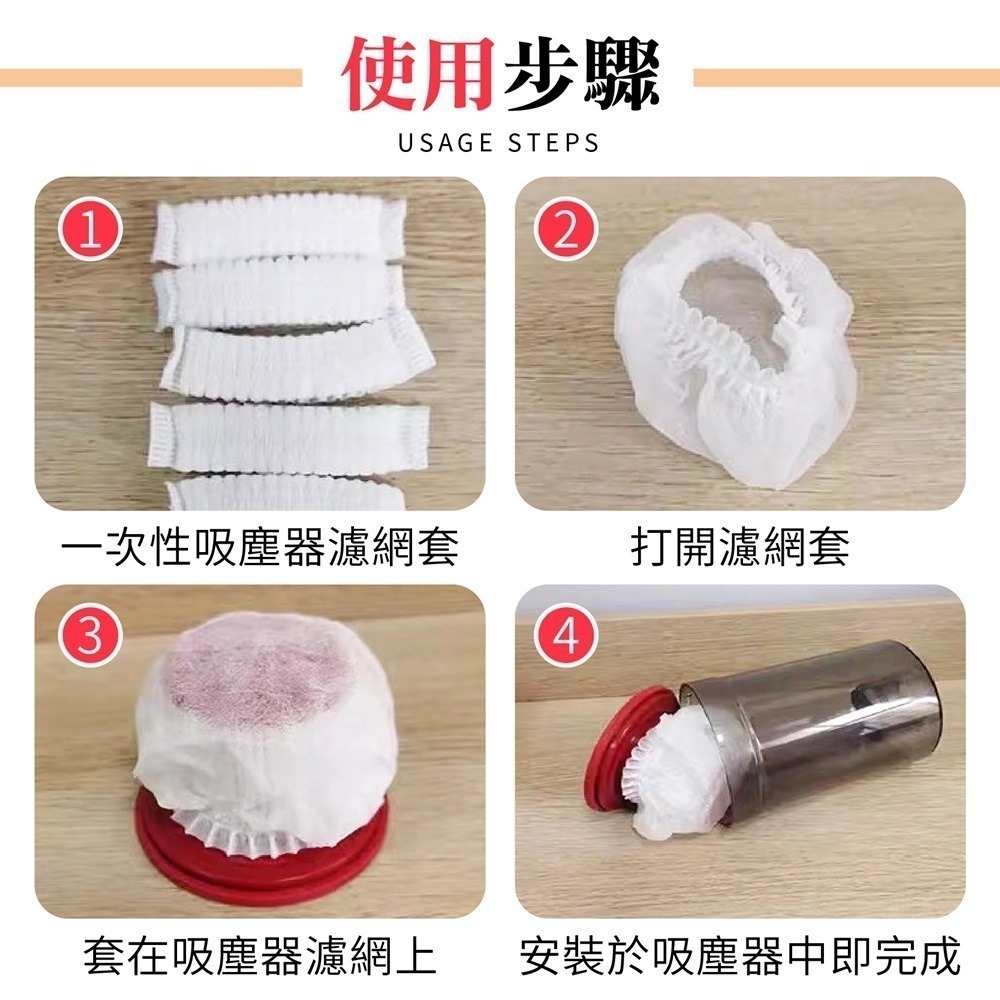 使用步驟
USAGE STEPS

1
一次性吸塵器濾網套

2
打開濾網套

3
套在吸塵器濾網上

4
安裝於吸塵器中即完成