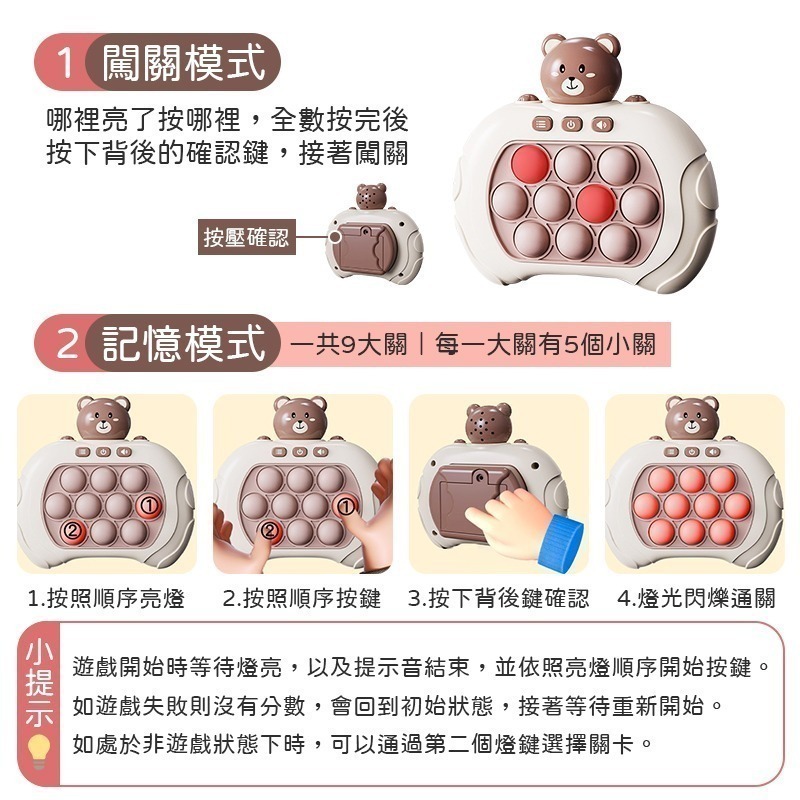 1 闖關模式

哪裡亮了按哪裡，全數按完後按下背後的確認鍵，接著闖關

按壓確認

2 記憶模式 一共9大關｜每一大關有5個小關

①
②

①
②

1.按照順序亮燈 2.按照順序按鍵 3.按下背後鍵確認 4.燈光閃爍通關

小提示

遊戲開始時等待燈亮，以及提示音結束，並依照亮燈順序開始按鍵。
如遊戲失敗則沒有分數，會回到初始狀態，接著等待重新開始。
如處於非遊戲狀態下時，可以通過第二個燈鍵選擇關卡。