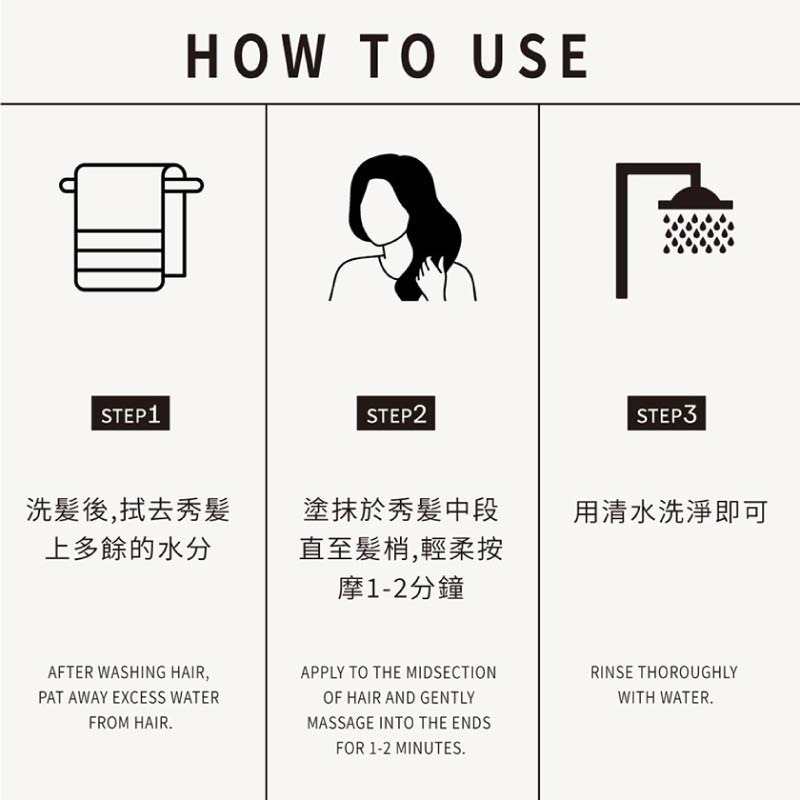 HOW TO USE

STEP1

洗髮後,拭去秀髮上多餘的水分

AFTER WASHING HAIR, PAT AWAY EXCESS WATER FROM HAIR.

STEP2

塗抹於秀髮中段直至髮梢,輕柔按摩1-2分鐘

APPLY TO THE MIDSECTION OF HAIR AND GENTLY MASSAGE INTO THE ENDS FOR 1-2 MINUTES.

STEP3

用清水洗淨即可

RINSE THOROUGHLY WITH WATER.