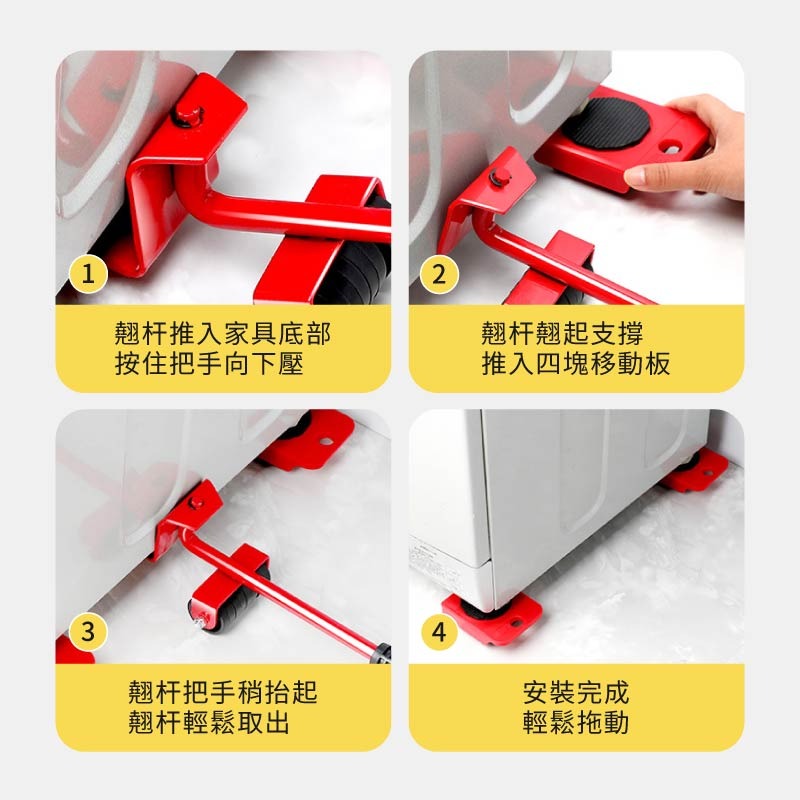 1

翹杆推入家具底部
按住把手向下壓

2

翹杆翹起支撐
推入四塊移動板

3

翹杆把手稍抬起
翹杆輕鬆取出

4

安裝完成
輕鬆拖動