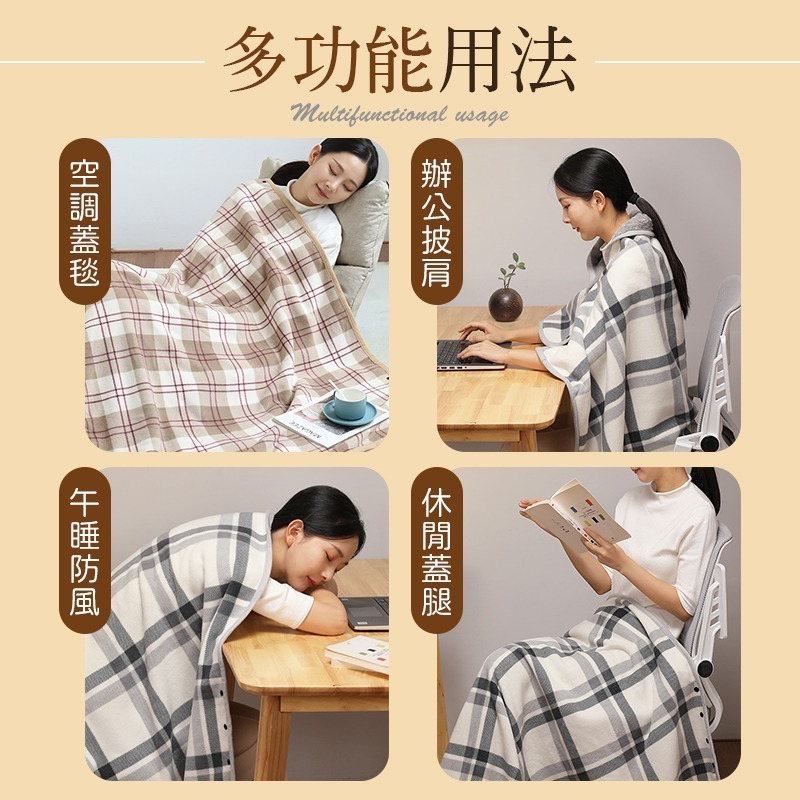 多功能用法

Multifunctional usage

空調蓋毯

辦公披肩

午睡防風

休閒蓋腿