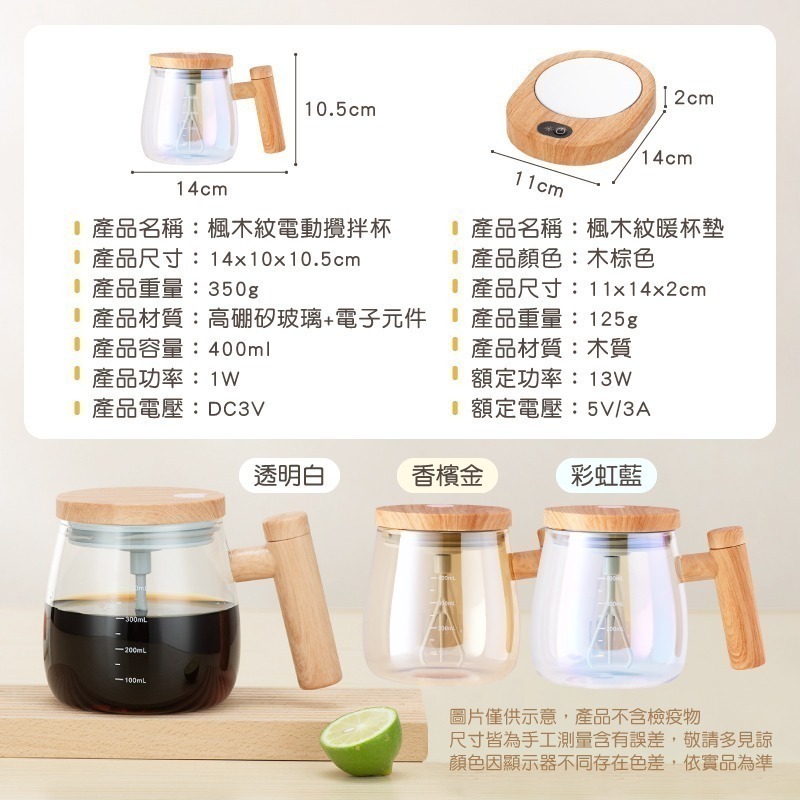 10.5cm

14cm

2cm

14cm

11cm

產品名稱：楓木紋電動攪拌杯
產品尺寸：14x10x10.5cm
產品重量：350g
產品材質：高硼矽玻璃+電子元件
產品容量：400ml
產品功率：1W
產品電壓：DC3V

產品名稱：楓木紋暖杯墊
產品顏色：木棕色
產品尺寸：11x14x2cm
產品重量：125g
產品材質：木質
額定功率：13W
額定電壓：5V/3A

透明白

香檳金

彩虹藍

300mL
200mL
100mL

圖片僅供示意，產品不含檢疫物
尺寸皆為手工測量含有誤差，敬請多見諒
顏色因顯示器不同存在色差，依實品為準