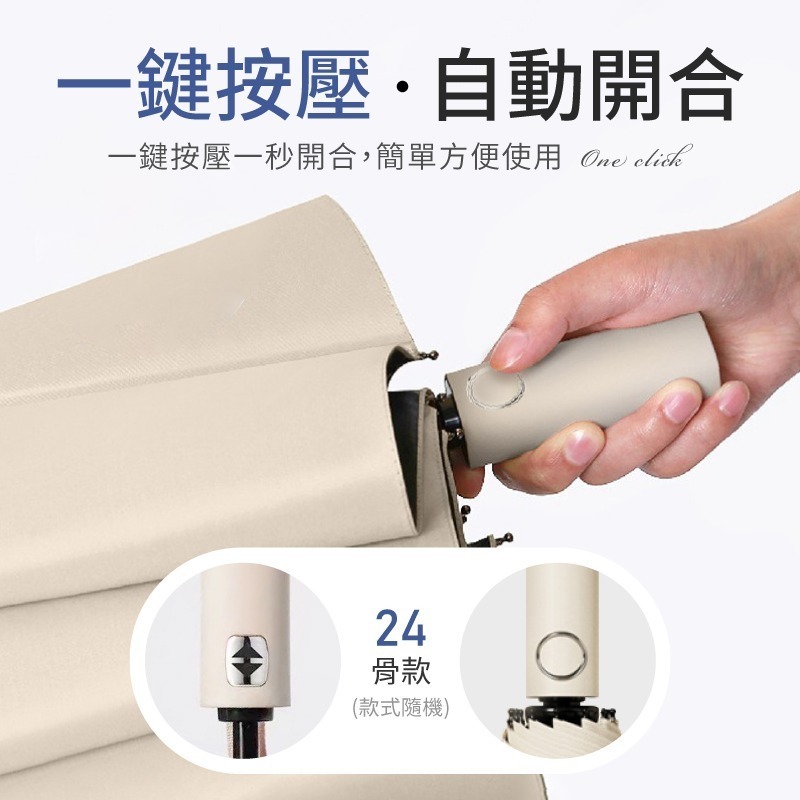 一鍵按壓·自動開合

一鍵按壓一秒開合,簡單方便使用 One click

24
骨款
(款式隨機)