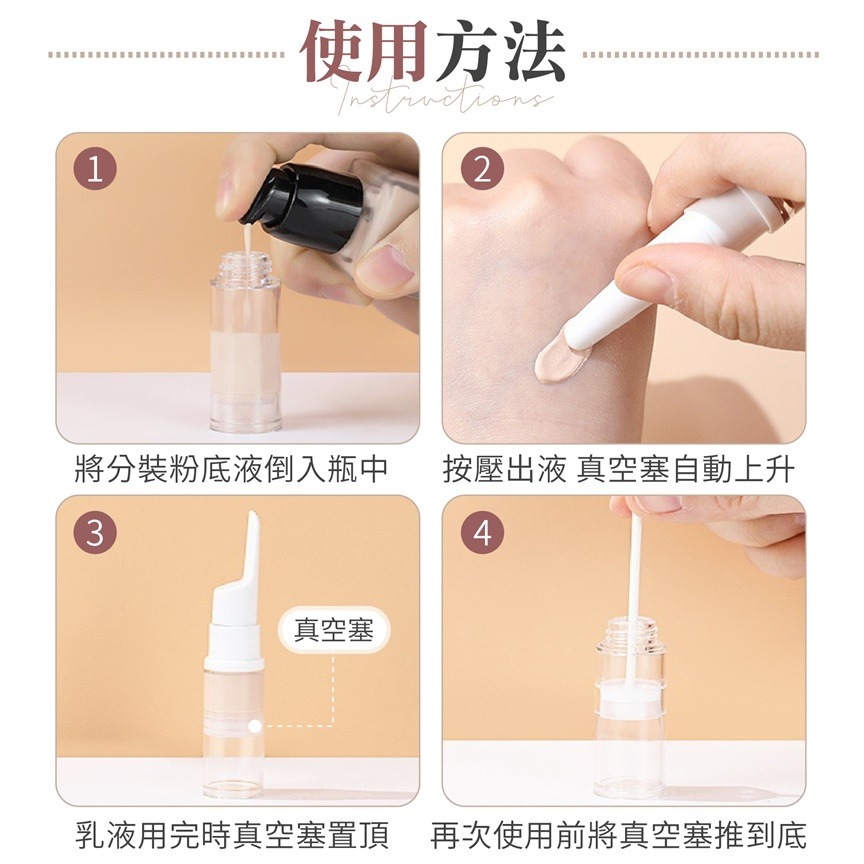 使用方法
Instructions

1
將分裝粉底液倒入瓶中

2
按壓出液 真空塞自動上升

3
真空塞
乳液用完時真空塞置頂

4
再次使用前將真空塞推到底