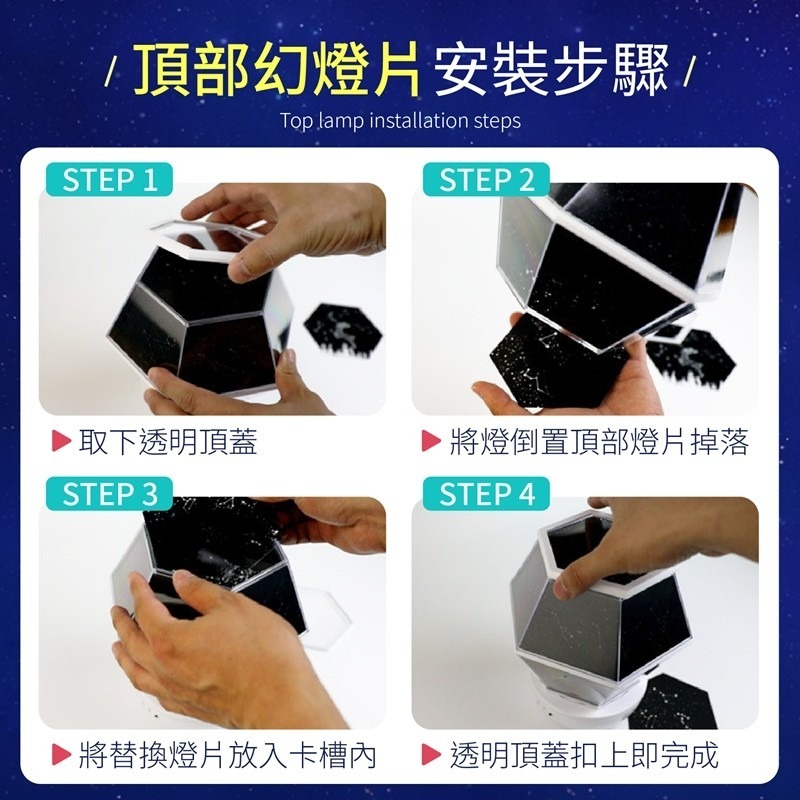 / 頂部幻燈片 安裝步驟 /

Top lamp installation steps

STEP 1

▶ 取下透明頂蓋

STEP 2

▶ 將燈倒置頂部燈片掉落

STEP 3

▶ 將替換燈片放入卡槽內

STEP 4

▶ 透明頂蓋扣上即完成