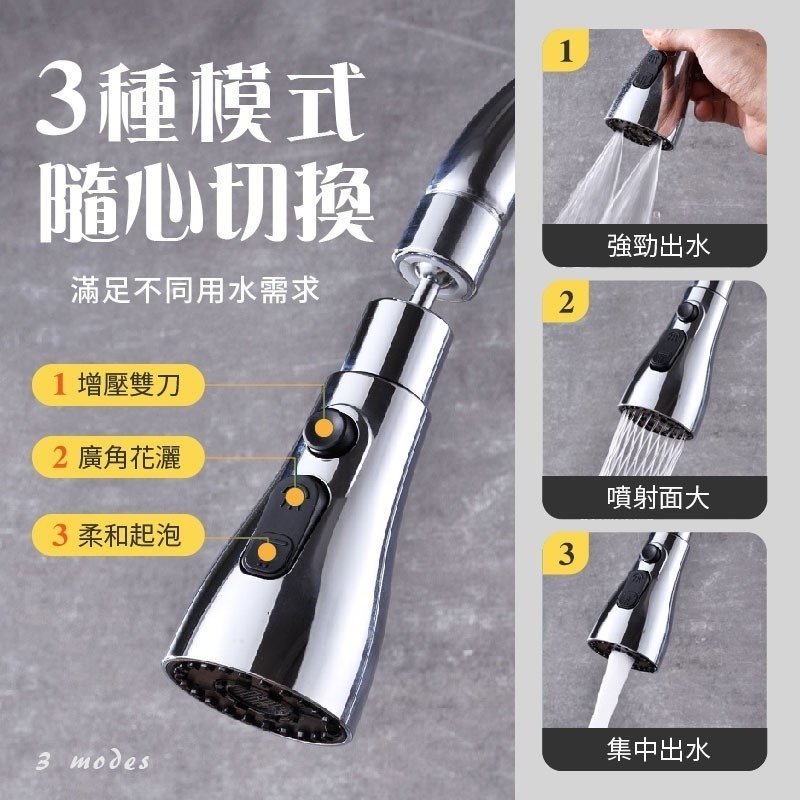 3種模式
隨心切換

滿足不同用水需求

1 增壓雙刀

2 廣角花灑

3 柔和起泡

3 modes

1
強勁出水

2
噴射面大

3
集中出水