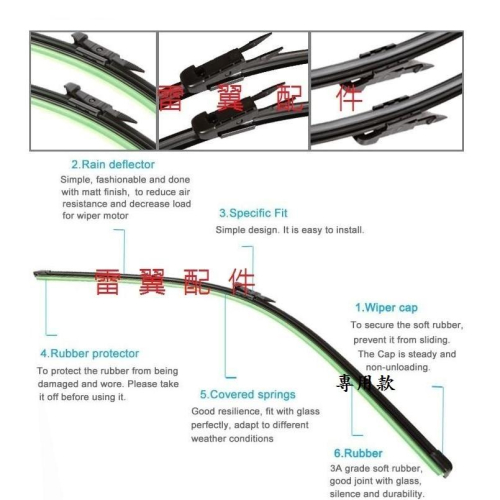 雷 翼 配 件

2.Rain deflector
Simple, fashionable and done with matt finish, to reduce air resistance and decrease load for wiper motor

3.Specific Fit
Simple design. It is easy to install.

雷 翼 配 件

1.Wiper cap
To secure the soft rubber, prevent it from sliding. The Cap is steady and non-unloading.

4.Rubber protector
To protect the rubber from being damaged and wore. Please take it off before using it.

專用款

5.Covered springs
Good resilience, fit with glass perfectly, adapt to different weather conditions

6.Rubber
3A grade soft rubber, good joint with glass, silence and durability.