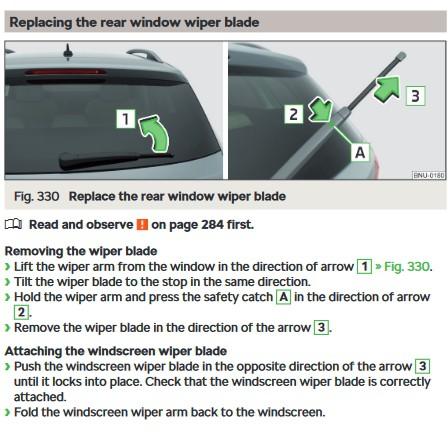 Replacing the rear window wiper blade

1

2

3

A

BNU-0180

Fig. 330 Replace the rear window wiper blade

Read and observe ! on page 284 first.

Removing the wiper blade
› Lift the wiper arm from the window in the direction of arrow 1 » Fig. 330.
› Tilt the wiper blade to the stop in the same direction.
› Hold the wiper arm and press the safety catch A in the direction of arrow 2.
› Remove the wiper blade in the direction of the arrow 3.

Attaching the windscreen wiper blade
› Push the windscreen wiper blade in the opposite direction of the arrow 3 until it locks into place. Check that the windscreen wiper blade is correctly attached.
› Fold the windscreen wiper arm back to the windscreen.