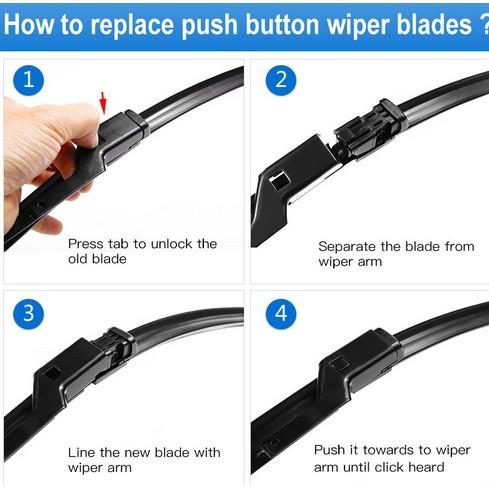 How to replace push button wiper blades ?

1

Press tab to unlock the old blade

2

Separate the blade from wiper arm

3

Line the new blade with wiper arm

4

Push it towards to wiper arm until click heard