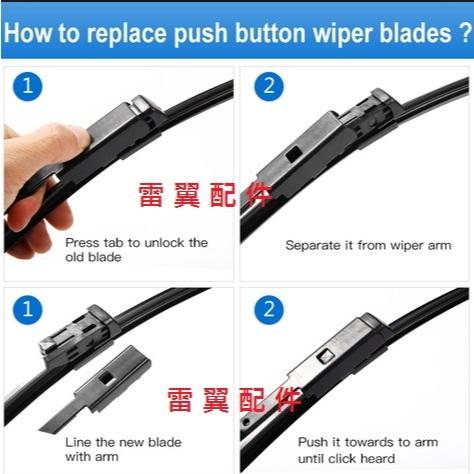 How to replace push button wiper blades ?

1

Press tab to unlock the old blade

2

Separate it from wiper arm

雷翼配件

1

Line the new blade with arm

2

Push it towards to arm until click heard

雷翼配件