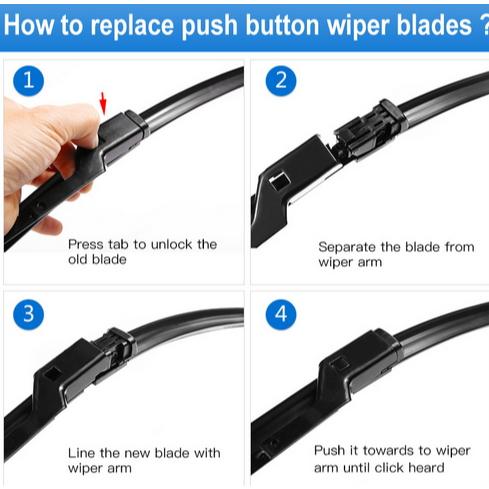 How to replace push button wiper blades ?

1

Press tab to unlock the old blade

2

Separate the blade from wiper arm

3

Line the new blade with wiper arm

4

Push it towards to wiper arm until click heard