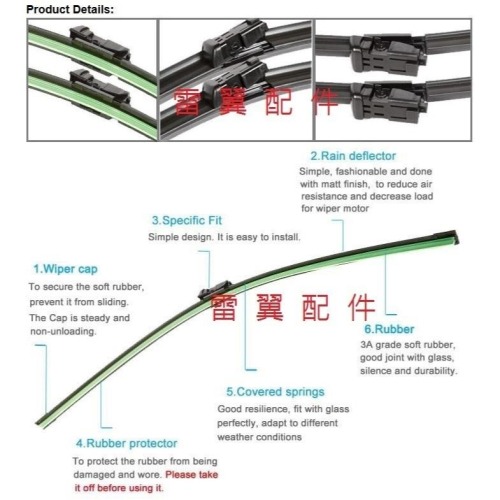 Product Details:

雷 翼 配 件

2.Rain deflector
Simple, fashionable and done with matt finish, to reduce air resistance and decrease load for wiper motor

3.Specific Fit
Simple design. It is easy to install.

1.Wiper cap
To secure the soft rubber, prevent it from sliding. The Cap is steady and non-unloading.

雷 翼 配 件

6.Rubber
3A grade soft rubber, good joint with glass, silence and durability.

5.Covered springs
Good resilience, fit with glass perfectly, adapt to different weather conditions

4.Rubber protector
To protect the rubber from being damaged and wore. Please take it off before using it.