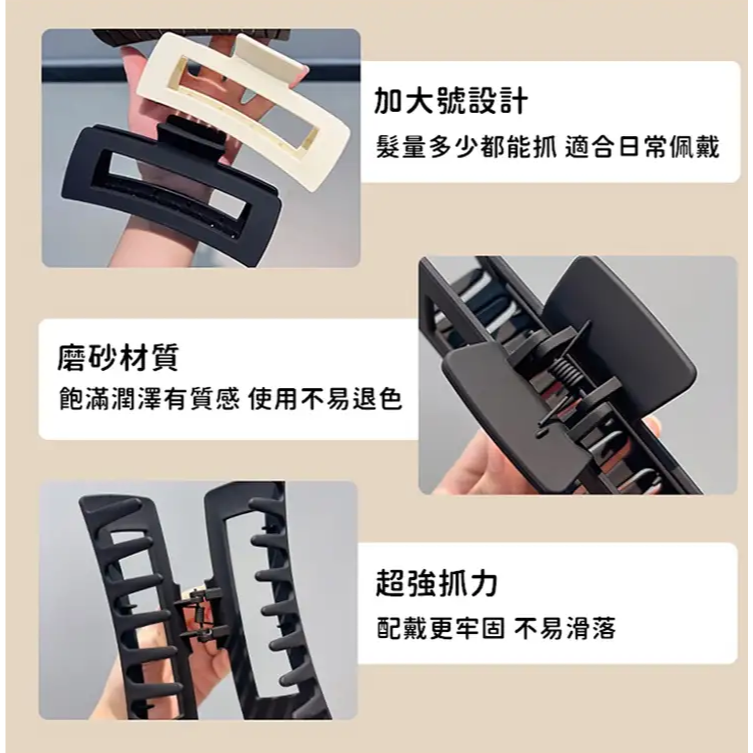 加大號設計
髮量多少都能抓 適合日常佩戴

磨砂材質
飽滿潤澤有質感 使用不易退色

超強抓力
配戴更牢固 不易滑落