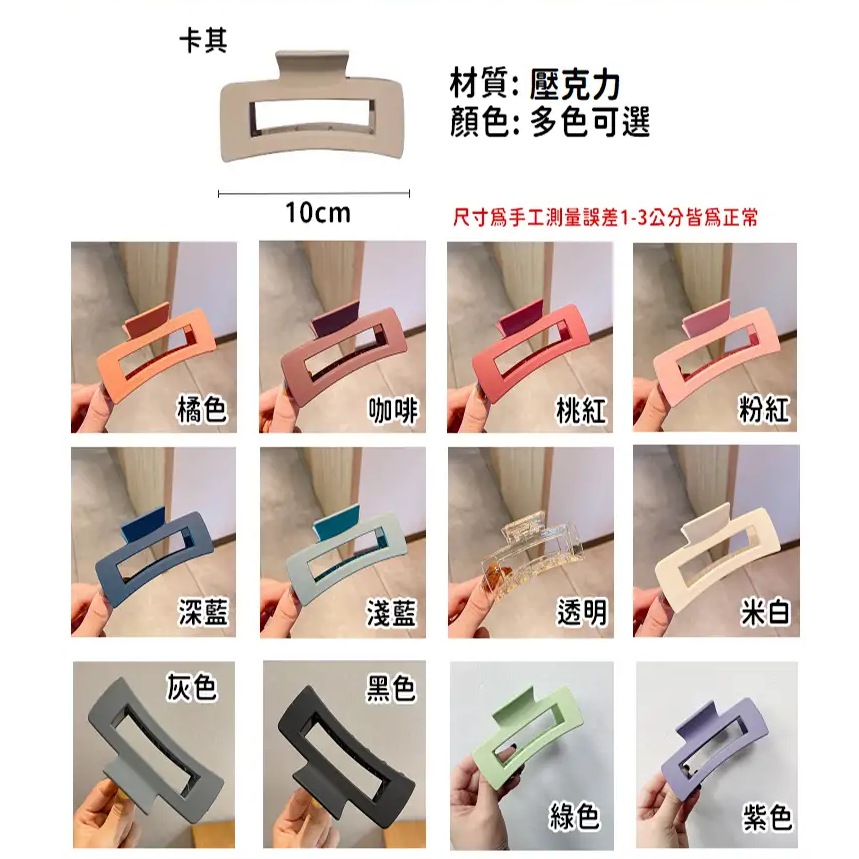 卡其

材質: 壓克力
顏色: 多色可選

10cm

尺寸爲手工測量誤差1-3公分皆爲正常

橘色

咖啡

桃紅

粉紅

深藍

淺藍

透明

米白

灰色

黑色

綠色

紫色