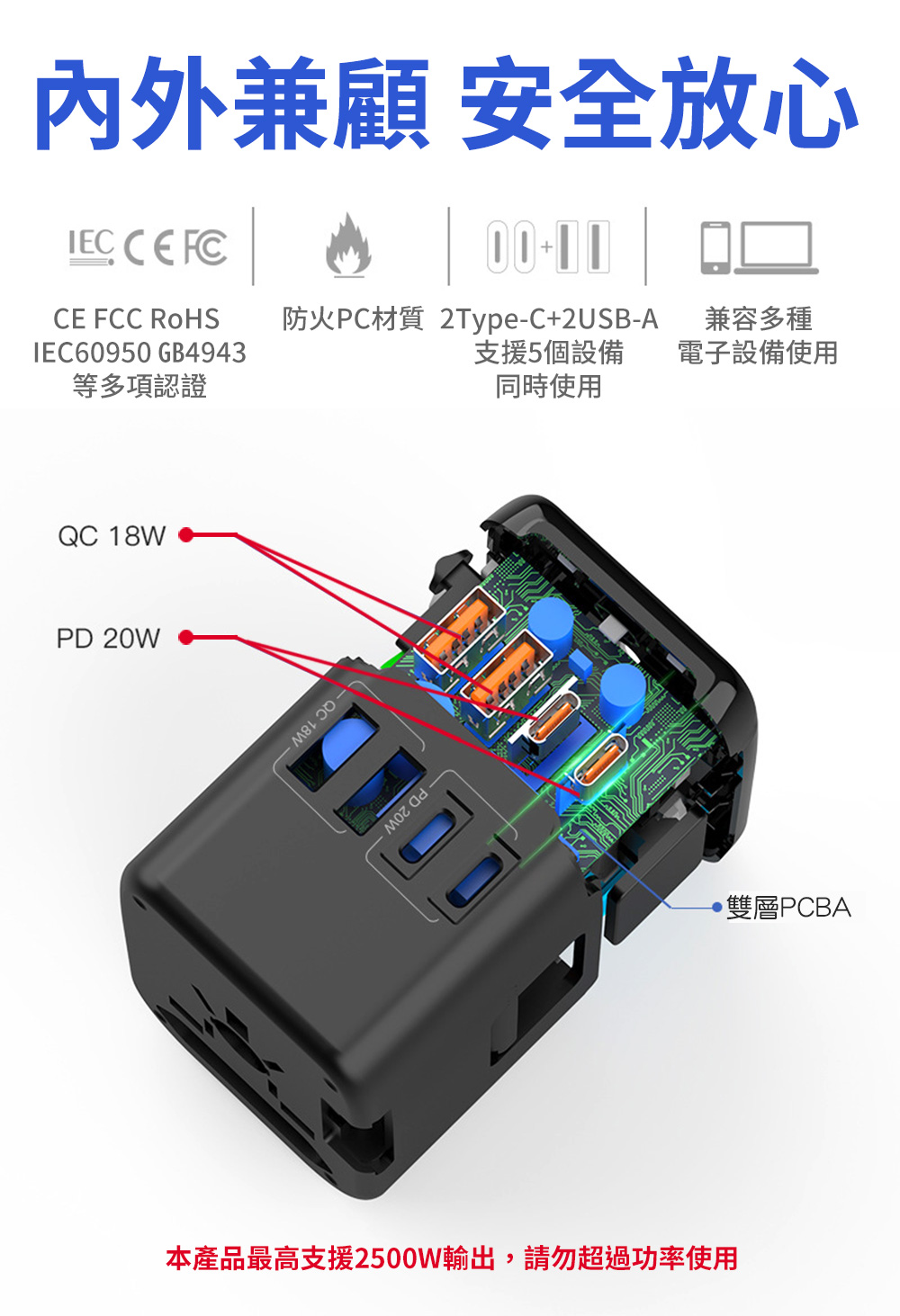 內外兼顧 安全放心

IEC CE FC

CE FCC RoHS
IEC60950 GB4943
等多項認證

防火PC材質

2Type-C+2USB-A
支援5個設備
同時使用

兼容多種
電子設備使用

QC 18W

PD 20W

QC 18W

PD 20W

雙層PCBA

本產品最高支援2500W輸出，請勿超過功率使用