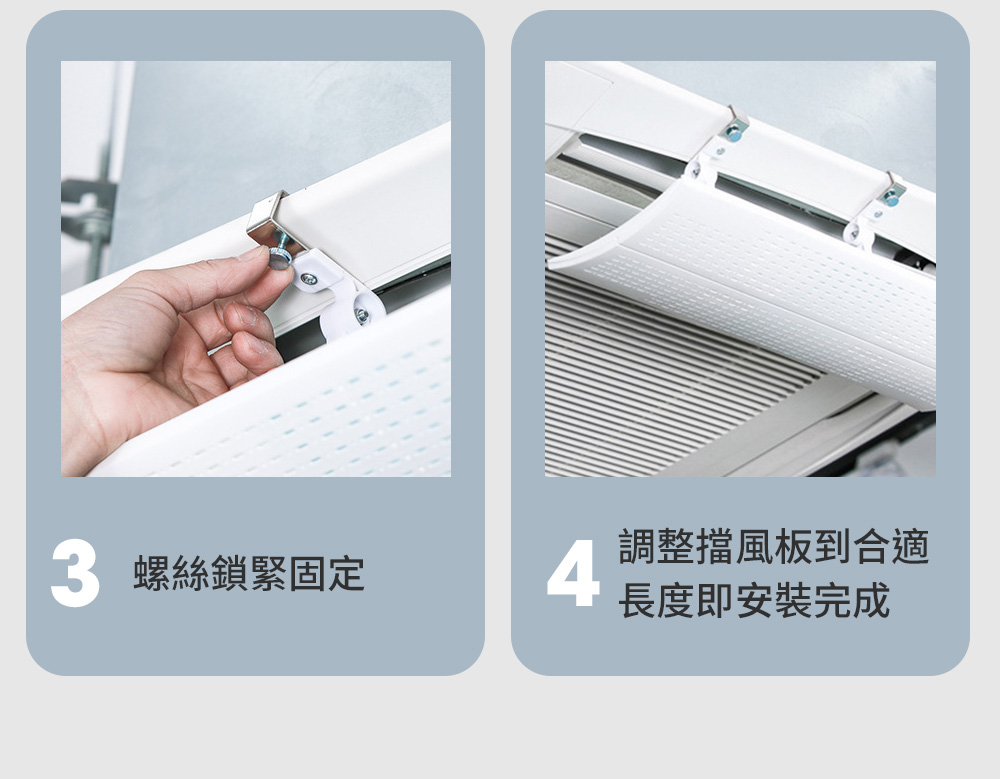 3 螺絲鎖緊固定

4 調整擋風板到合適長度即安裝完成