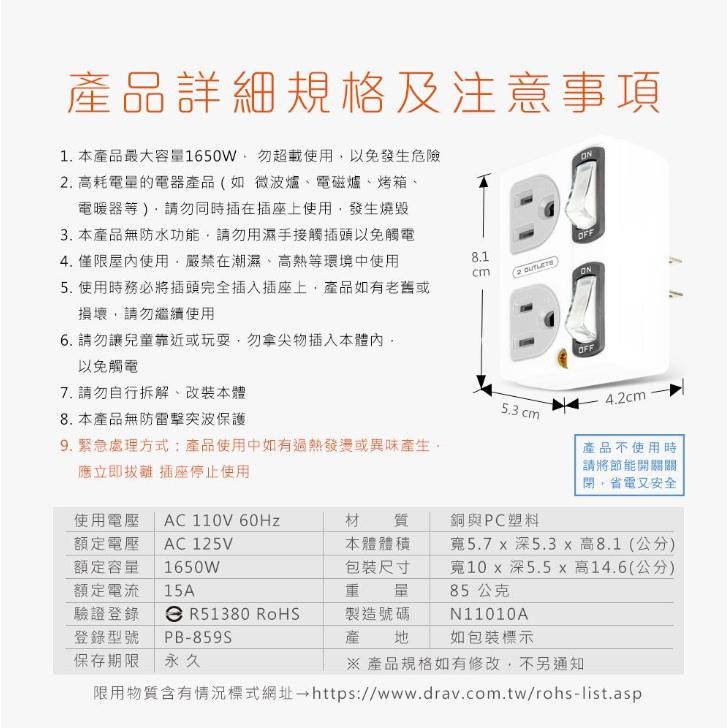 產品詳細規格及注意事項

1. 本產品最大容量1650W， 勿超載使用，以免發生危險
2. 高耗電量的電器產品（如 微波爐、電磁爐、烤箱、電暖器等），請勿同時插在插座上使用，發生燒毀
3. 本產品無防水功能，請勿用濕手接觸插頭以免觸電
4. 僅限屋內使用，嚴禁在潮濕、高熱等環境中使用
5. 使用時務必將插頭完全插入插座上，產品如有老舊或損壞，請勿繼續使用
6. 請勿讓兒童靠近或玩耍，勿拿尖物插入本體內，以免觸電
7. 請勿自行拆解、改裝本體
8. 本產品無防雷擊突波保護
9. 緊急處理方式：產品使用中如有過熱發燙或異味產生，應立即拔離 插座停止使用

ON
OFF
2 OUTLETS
ON
OFF
8.1 cm
5.3 cm
4.2cm

產品不使用時請將節能開關關閉，省電又安全

| 使用電壓 | AC 110V 60Hz | 材　　質 | 銅與PC塑料 |
|---|---|---|---|
| 額定電壓 | AC 125V | 本體體積 | 寬5.7 x 深5.3 x 高8.1 (公分) |
| 額定容量 | 1650W | 包裝尺寸 | 寬10 x 深5.5 x 高14.6(公分) |
| 額定電流 | 15A | 重　　量 | 85 公克 |
| 驗證登錄 | R51380 RoHS | 製造號碼 | N11010A |
| 登錄型號 | PB-859S | 產　　地 | 如包裝標示 |
| 保存期限 | 永 久 | ※ 產品規格如有修改，不另通知 | |

限用物質含有情況標式網址→https://www.drav.com.tw/rohs-list.asp