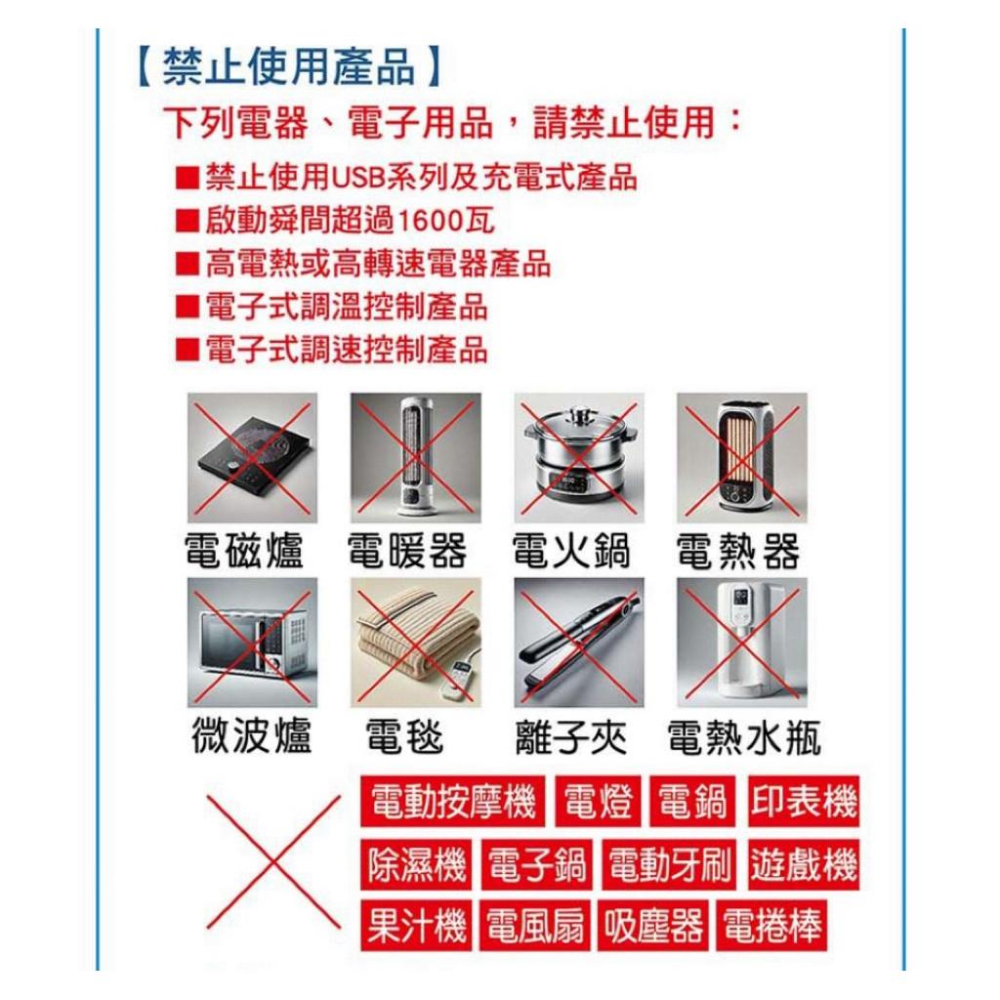 【禁止使用產品】

下列電器、電子用品，請禁止使用：

■禁止使用USB系列及充電式產品
■啟動舜間超過1600瓦
■高電熱或高轉速電器產品
■電子式調溫控制產品
■電子式調速控制產品

電磁爐 電暖器 電火鍋 電熱器

微波爐 電毯 離子夾 電熱水瓶

電動按摩機 電燈 電鍋 印表機
除濕機 電子鍋 電動牙刷 遊戲機
果汁機 電風扇 吸塵器 電捲棒