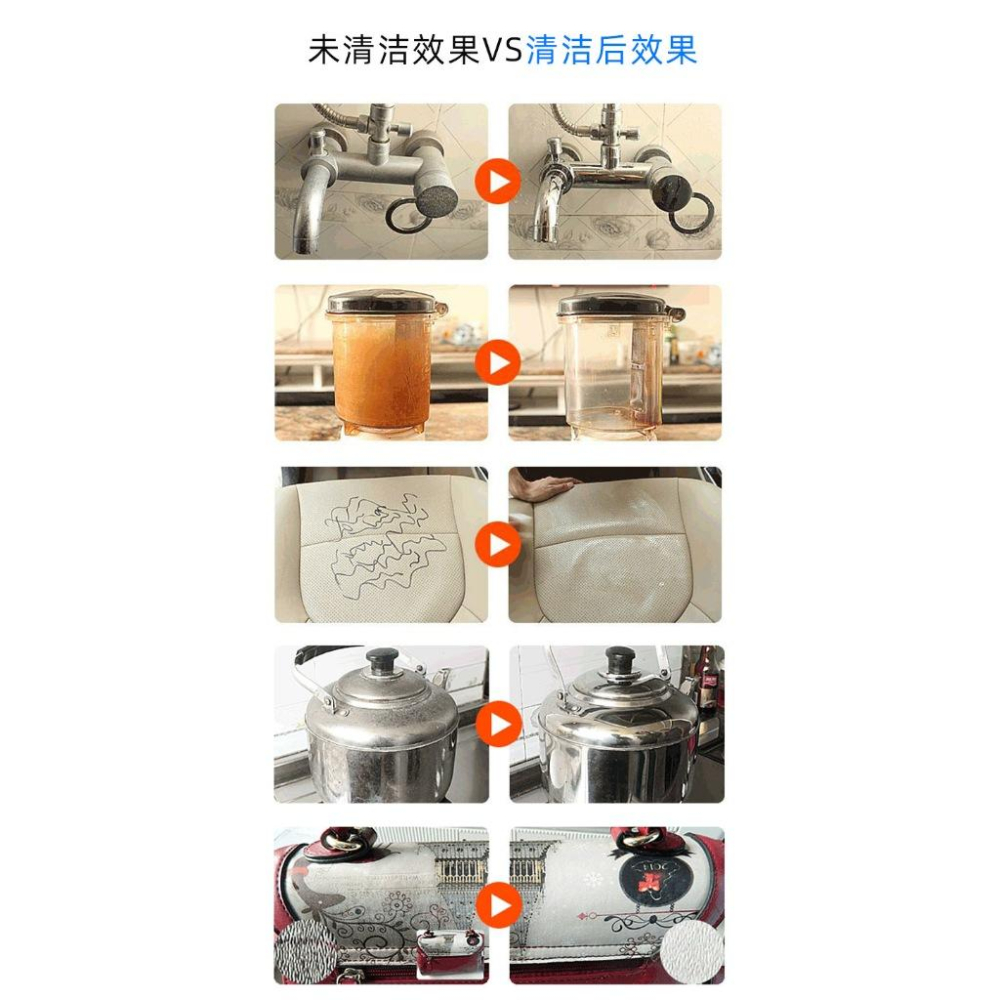 未清洁效果VS清洁后效果