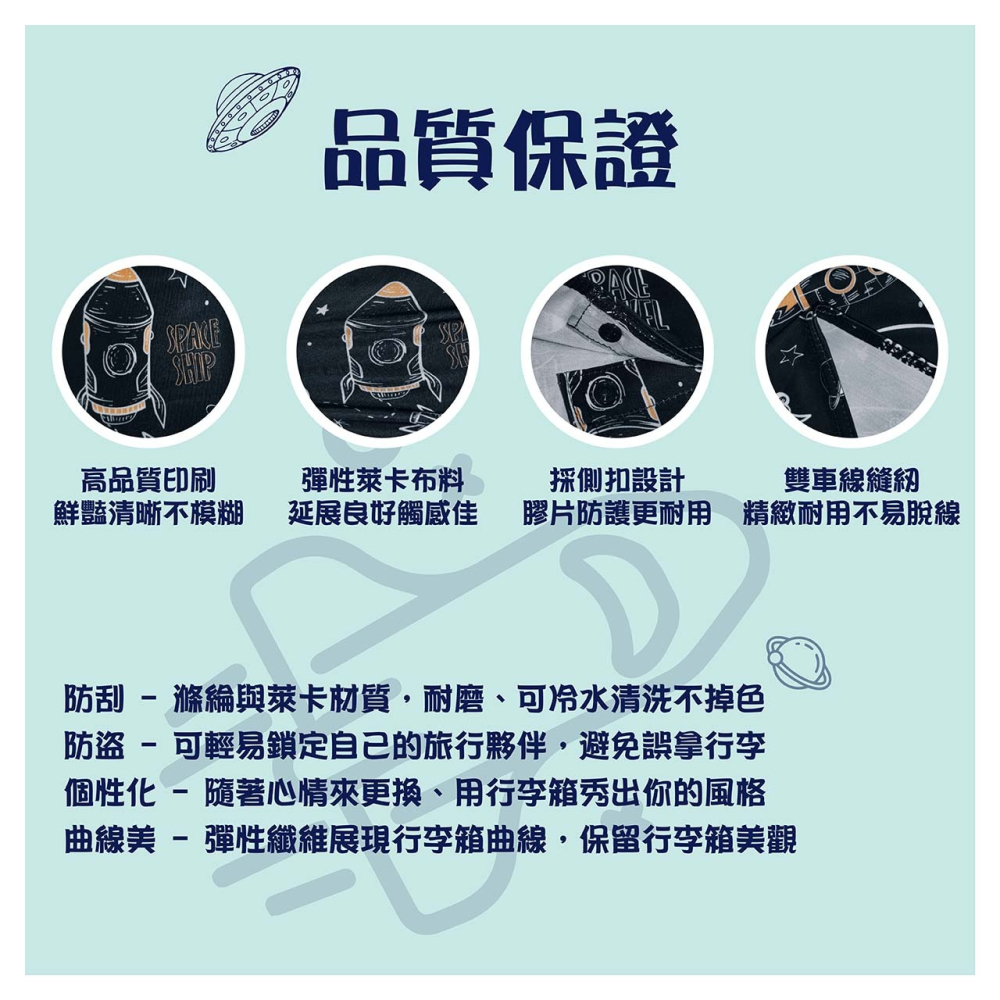 品質保證

SPACE SHIP

SPACE SHIP

SPACE TRAVEL

高品質印刷
鮮豔清晰不模糊

彈性萊卡布料
延展良好觸感佳

採側扣設計
膠片防護更耐用

雙車線縫紉
精緻耐用不易脫線

防刮 － 滌綸與萊卡材質，耐磨、可冷水清洗不掉色
防盜 － 可輕易鎖定自己的旅行夥伴，避免誤拿行李
個性化 － 隨著心情來更換、用行李箱秀出你的風格
曲線美 － 彈性纖維展現行李箱曲線，保留行李箱美觀