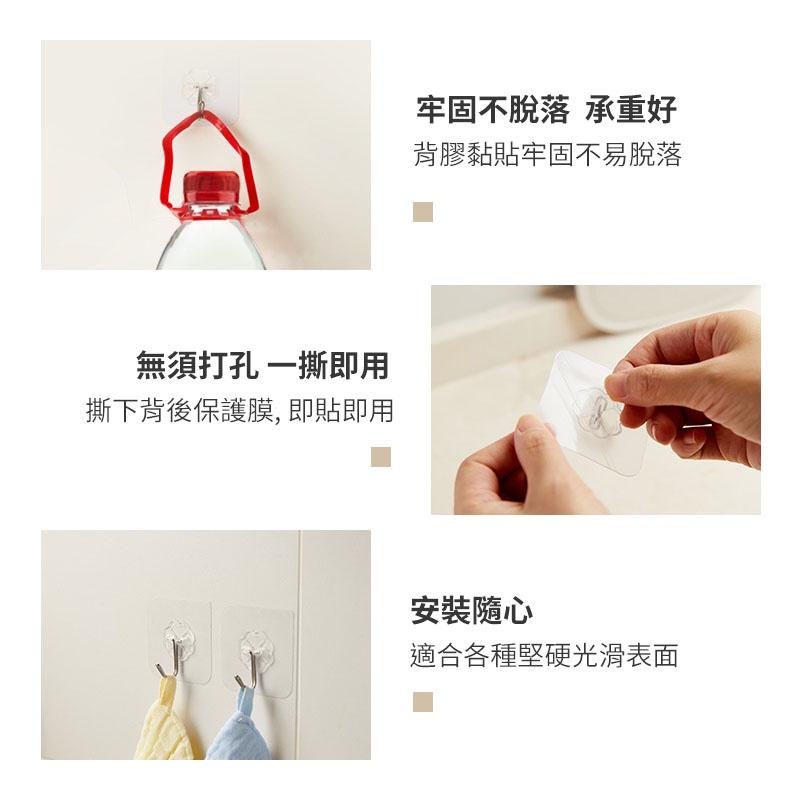 牢固不脫落 承重好
背膠黏貼牢固不易脫落

無須打孔 一撕即用
撕下背後保護膜, 即貼即用

安裝隨心
適合各種堅硬光滑表面