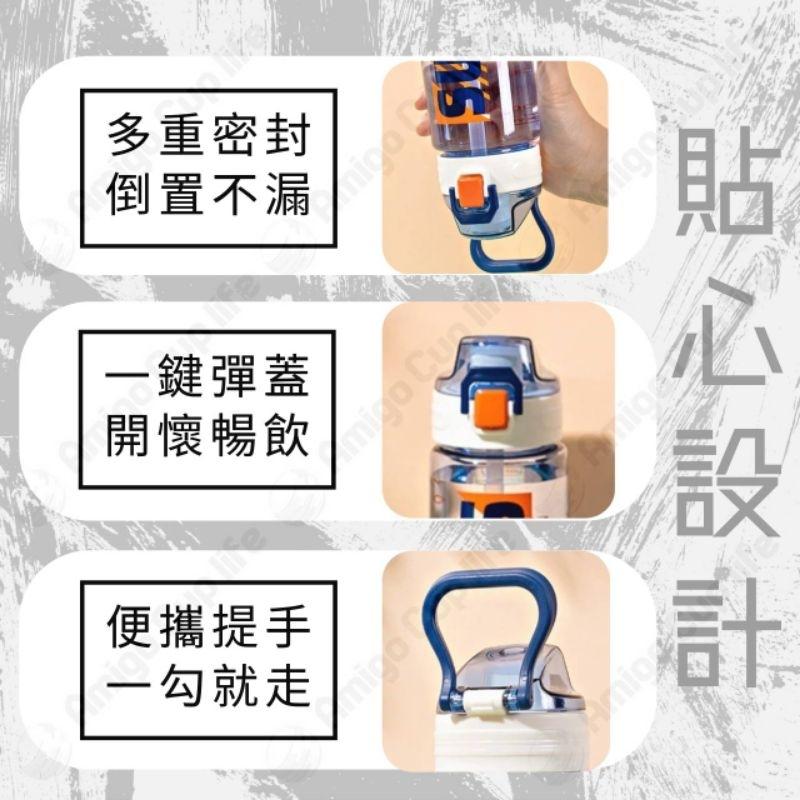 多重密封
倒置不漏

一鍵彈蓋
開懷暢飲

便攜提手
一勾就走

貼心設計

Amigo Cup life