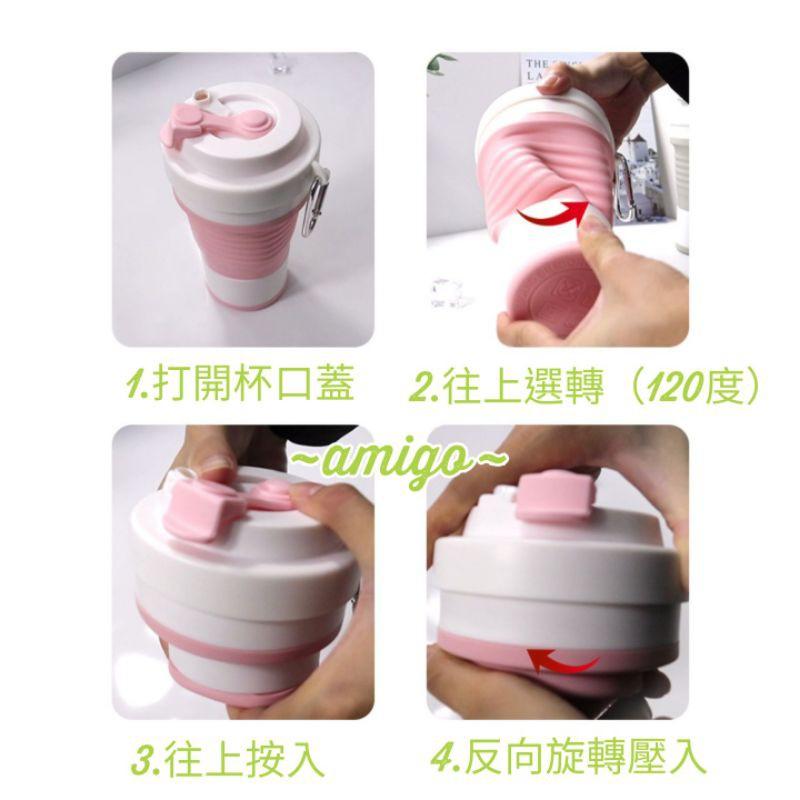 THE LA

1.打開杯口蓋

2.往上選轉（120度）

~amigo~

3.往上按入

4.反向旋轉壓入