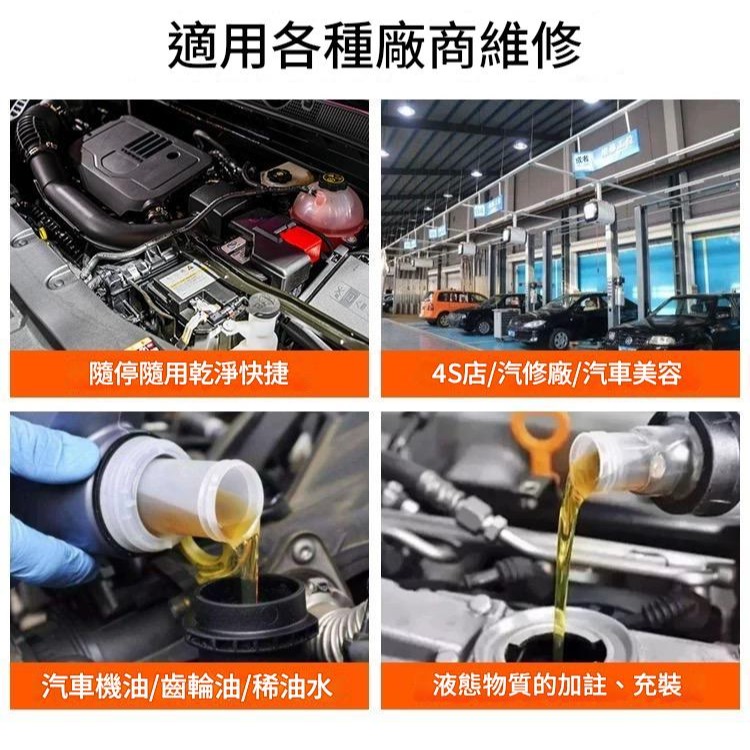 適用各種廠商維修

隨停隨用乾淨快捷

4S店/汽修廠/汽車美容

汽車機油/齒輪油/稀油水

液態物質的加註、充裝