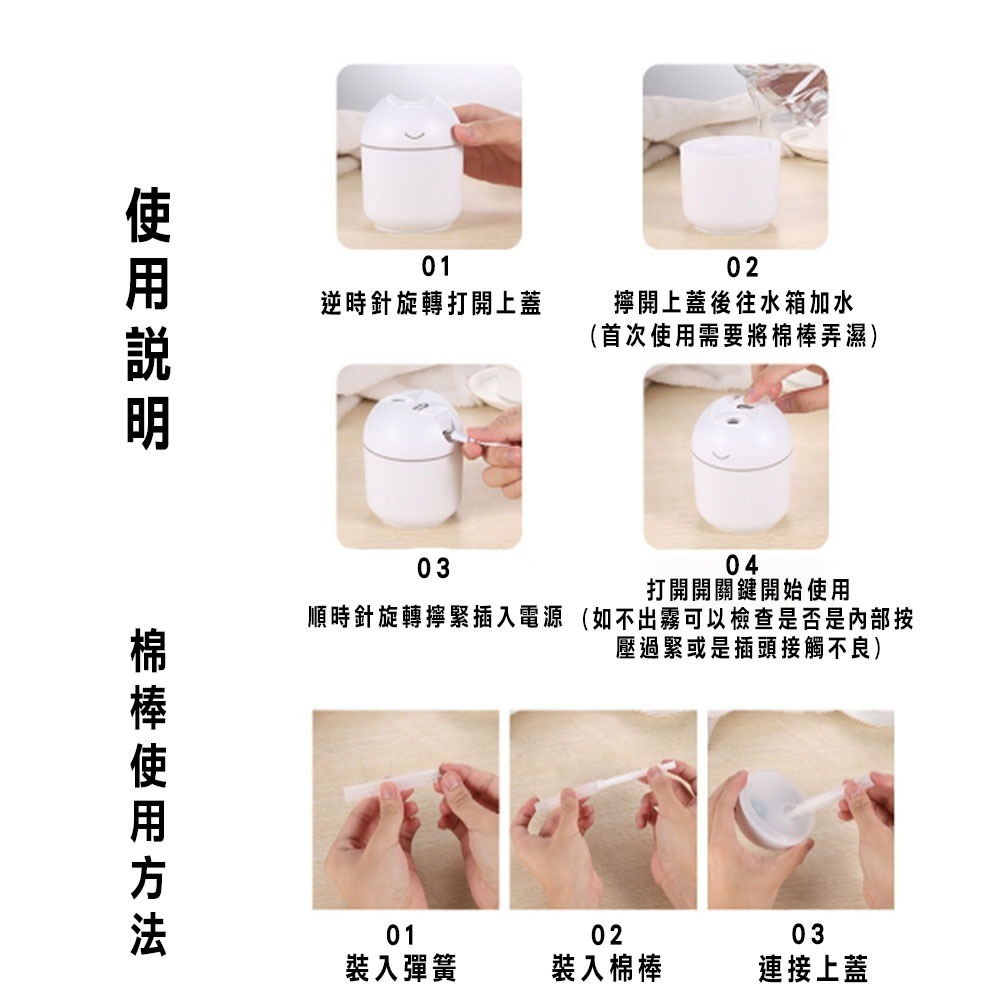 使用說明

01
逆時針旋轉打開上蓋

02
擰開上蓋後往水箱加水
(首次使用需要將棉棒弄濕)

03
順時針旋轉擰緊插入電源

04
打開開關鍵開始使用
(如不出霧可以檢查是否是內部按壓過緊或是插頭接觸不良)

棉棒使用方法

01
裝入彈簧

02
裝入棉棒

03
連接上蓋