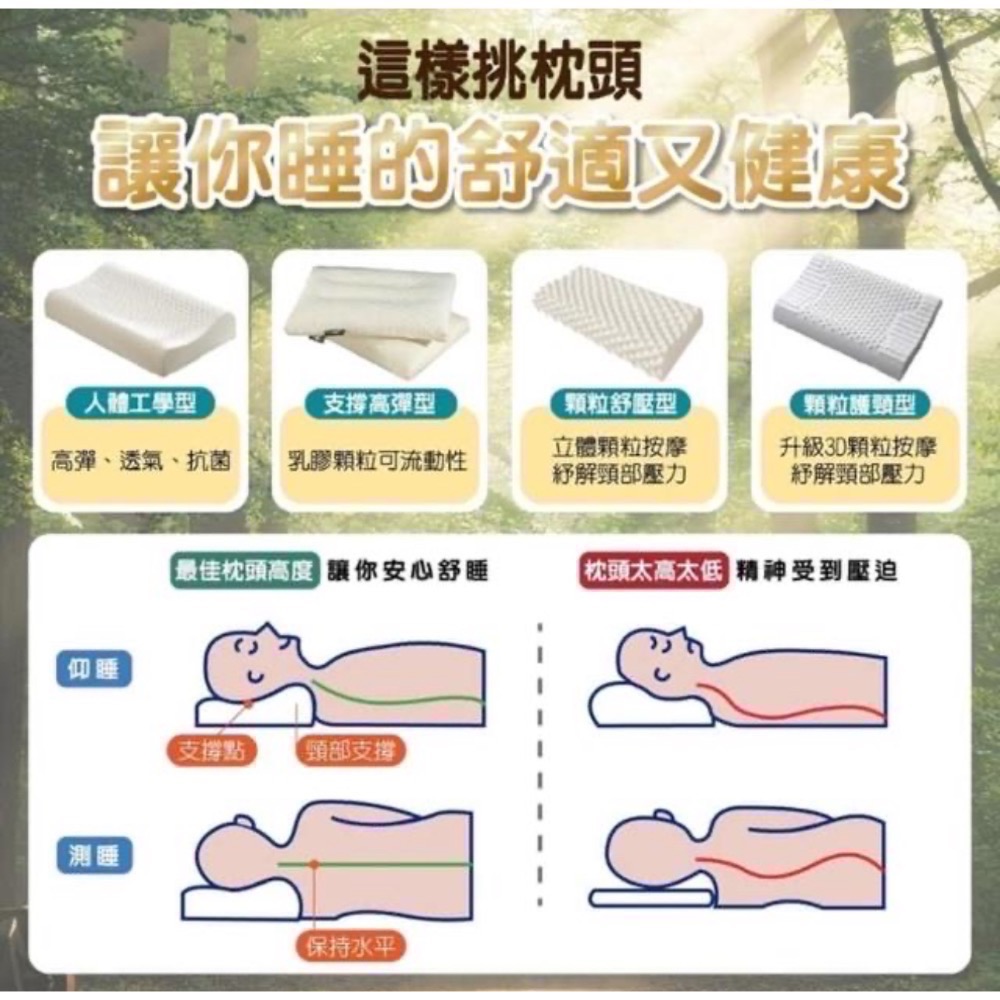 這樣挑枕頭
讓你睡的舒適又健康

人體工學型
高彈、透氣、抗菌

支撐高彈型
乳膠顆粒可流動性

顆粒舒壓型
立體顆粒按摩
紓解頸部壓力

顆粒護頸型
升級3D顆粒按摩
紓解頸部壓力

最佳枕頭高度 讓你安心舒睡

枕頭太高太低 精神受到壓迫

仰睡

支撐點

頸部支撐

測睡

保持水平