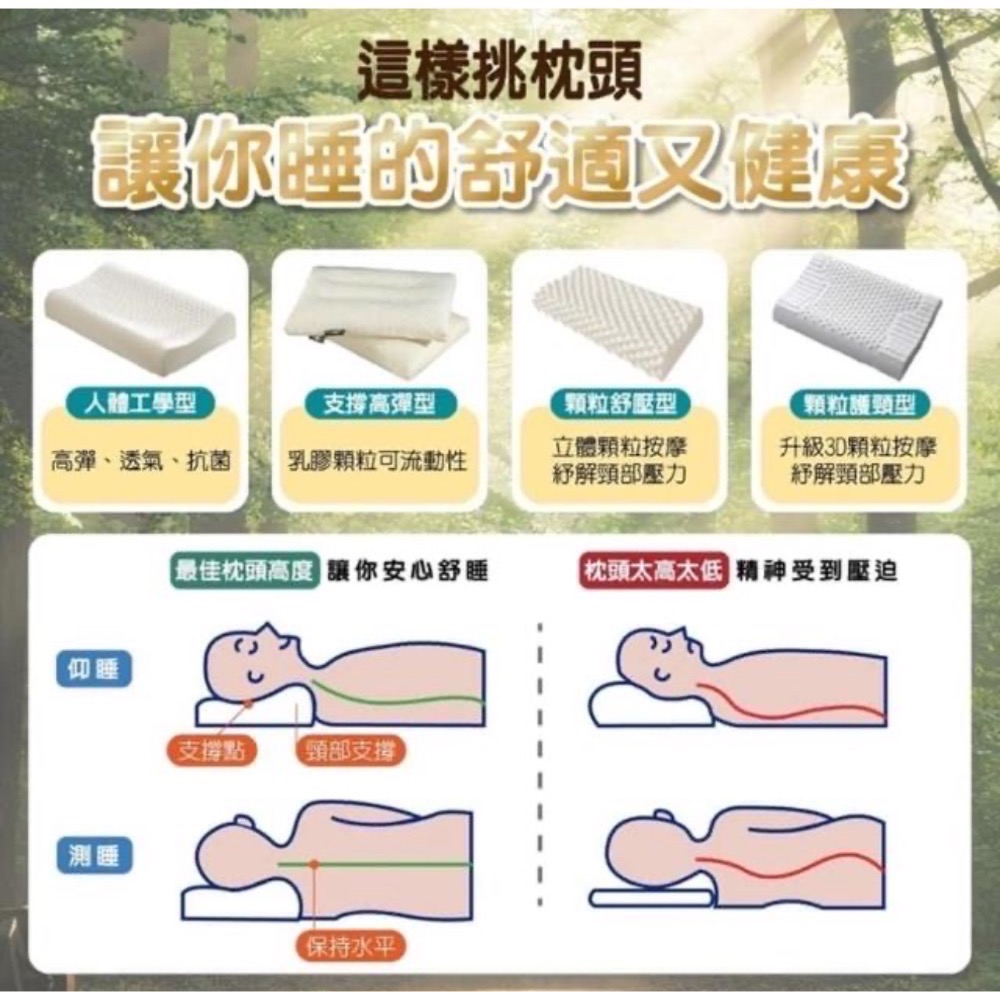 這樣挑枕頭
讓你睡的舒適又健康

人體工學型
高彈、透氣、抗菌

支撐高彈型
乳膠顆粒可流動性

顆粒舒壓型
立體顆粒按摩
紓解頸部壓力

顆粒護頸型
升級3D顆粒按摩
紓解頸部壓力

最佳枕頭高度 讓你安心舒睡

枕頭太高太低 精神受到壓迫

仰睡

支撐點

頸部支撐

測睡

保持水平