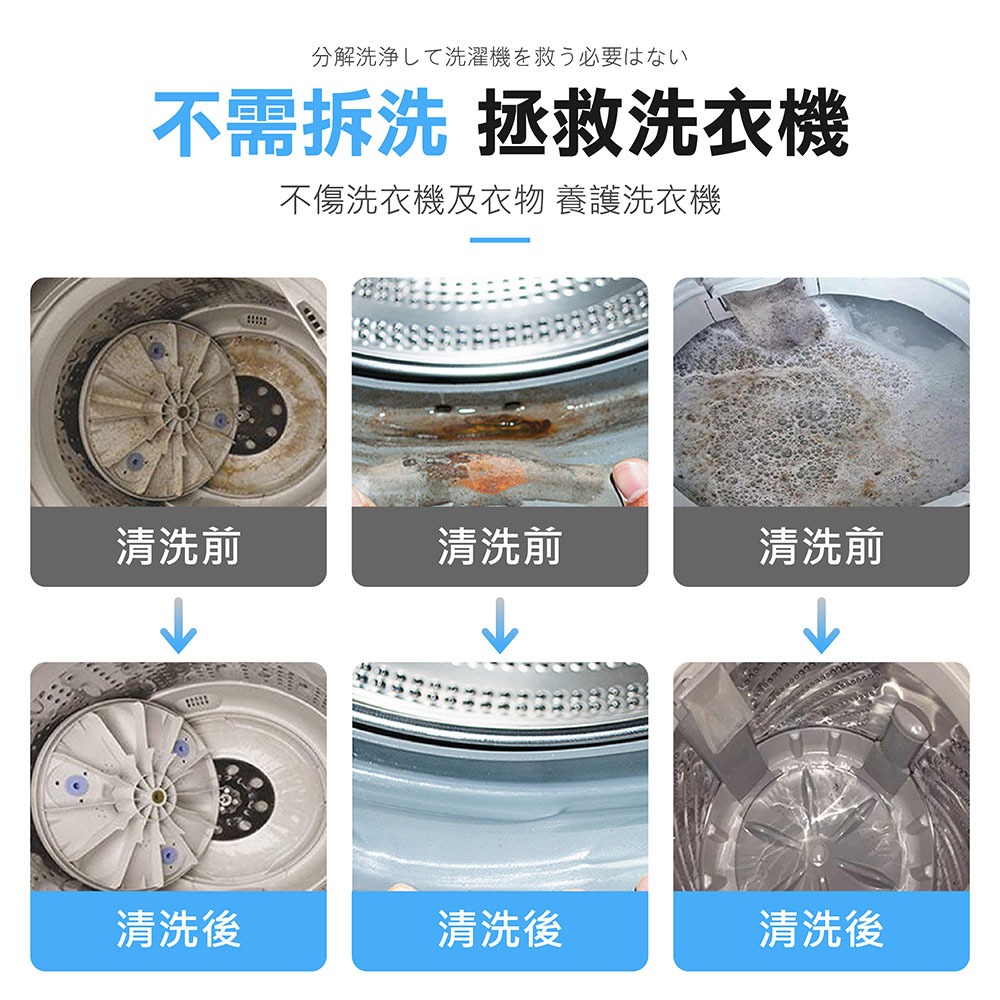 分解洗浄して洗濯機を救う必要はない

不需拆洗 拯救洗衣機

不傷洗衣機及衣物 養護洗衣機

清洗前

清洗前

清洗前

清洗後

清洗後

清洗後