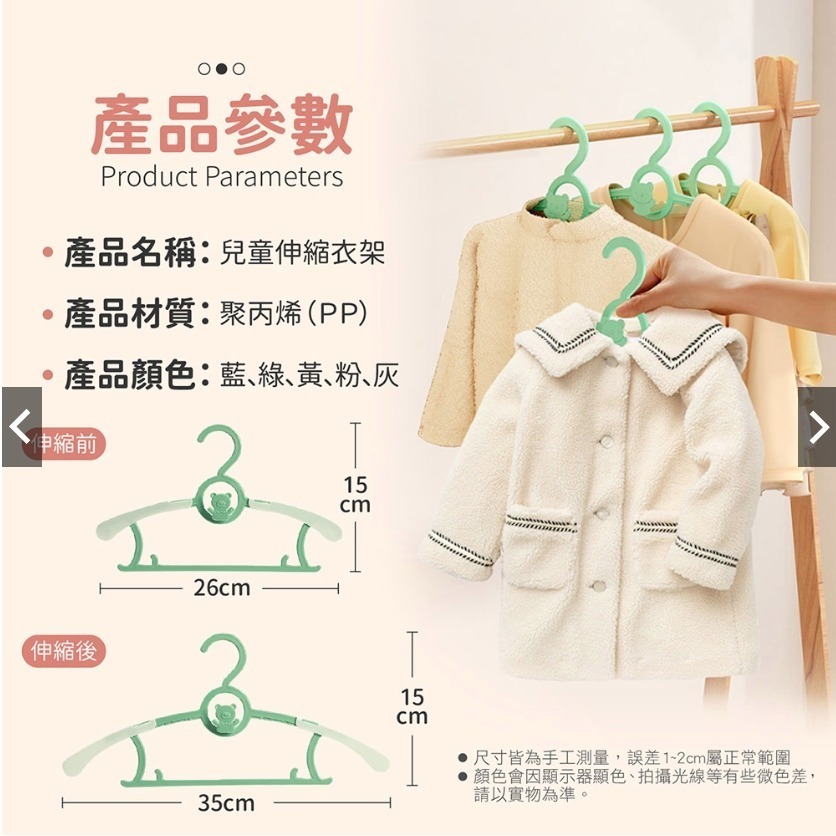 產品參數
Product Parameters

• 產品名稱：兒童伸縮衣架
• 產品材質：聚丙烯（PP）
• 產品顏色：藍、綠、黃、粉、灰

伸縮前
15 cm
26cm

伸縮後
15 cm
35cm

● 尺寸皆為手工測量，誤差1~2cm屬正常範圍
● 顏色會因顯示器顯色、拍攝光線等有些微色差，請以實物為準。