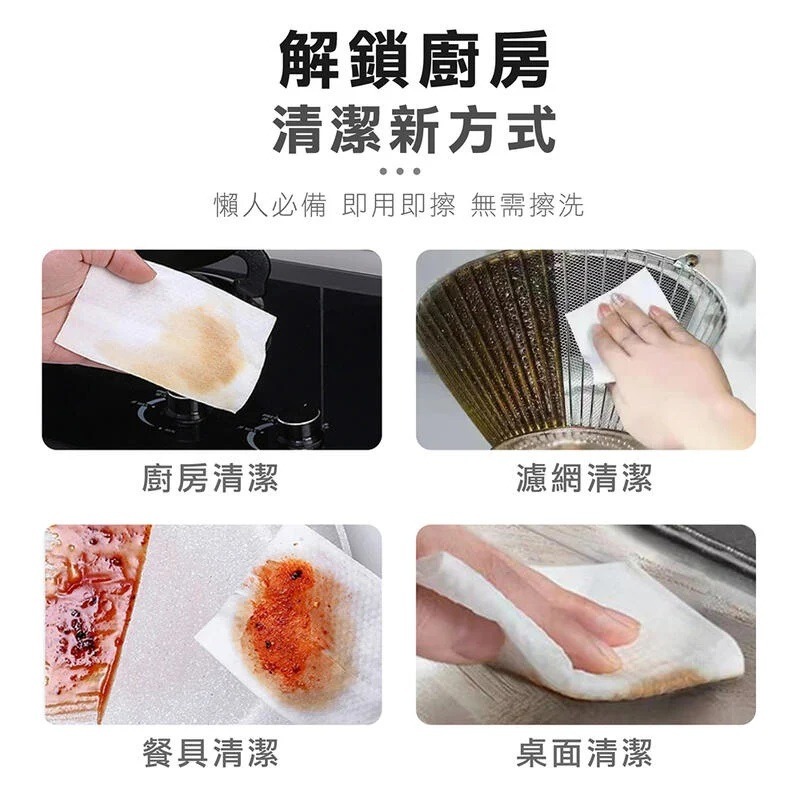 解鎖廚房
清潔新方式

懶人必備 即用即擦 無需擦洗

廚房清潔

濾網清潔

餐具清潔

桌面清潔